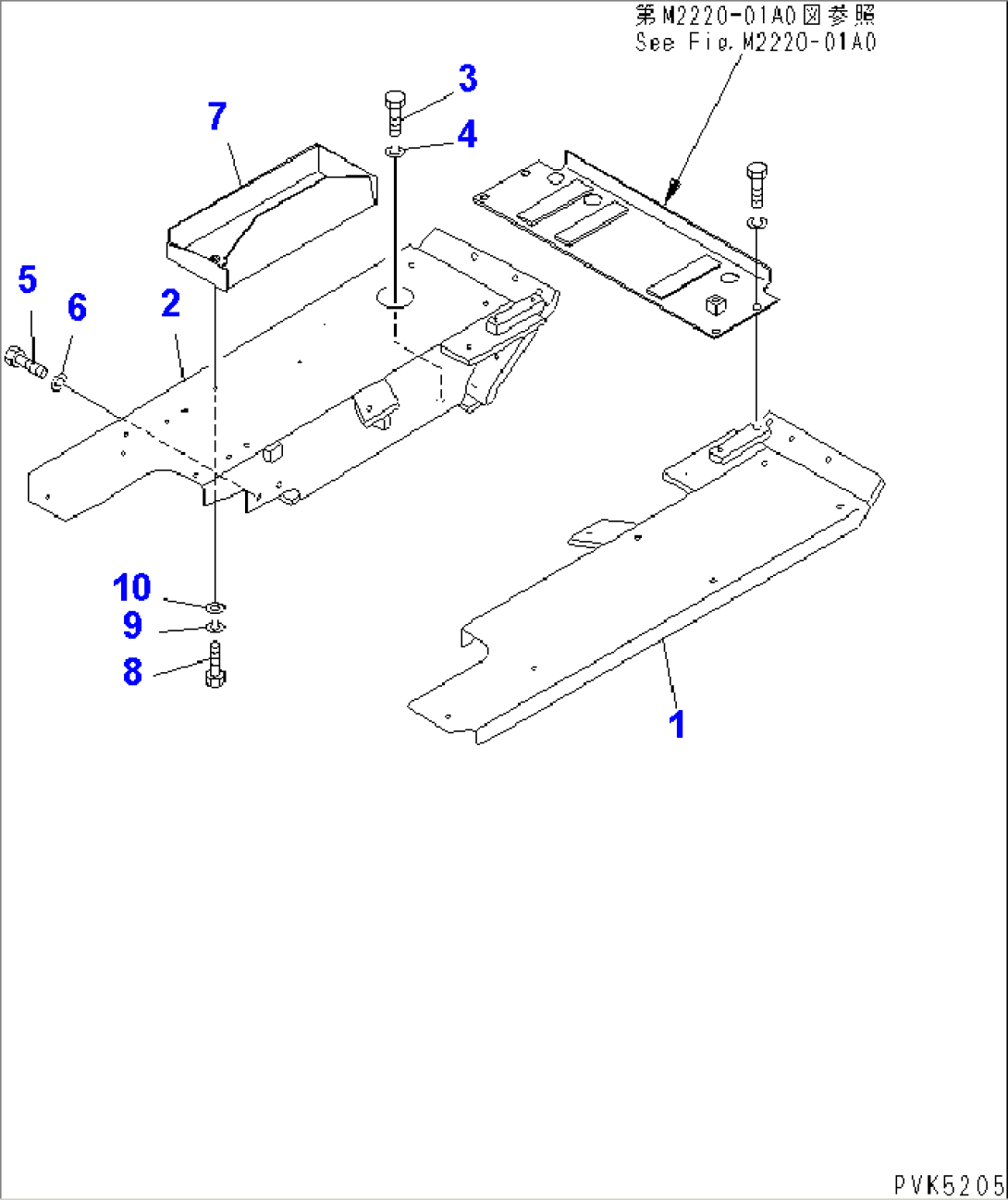 第M2220-01A0図参照
See Fig.M2220-01A0

3
4
7
5
6
2
10
9
8
1

PVK5205