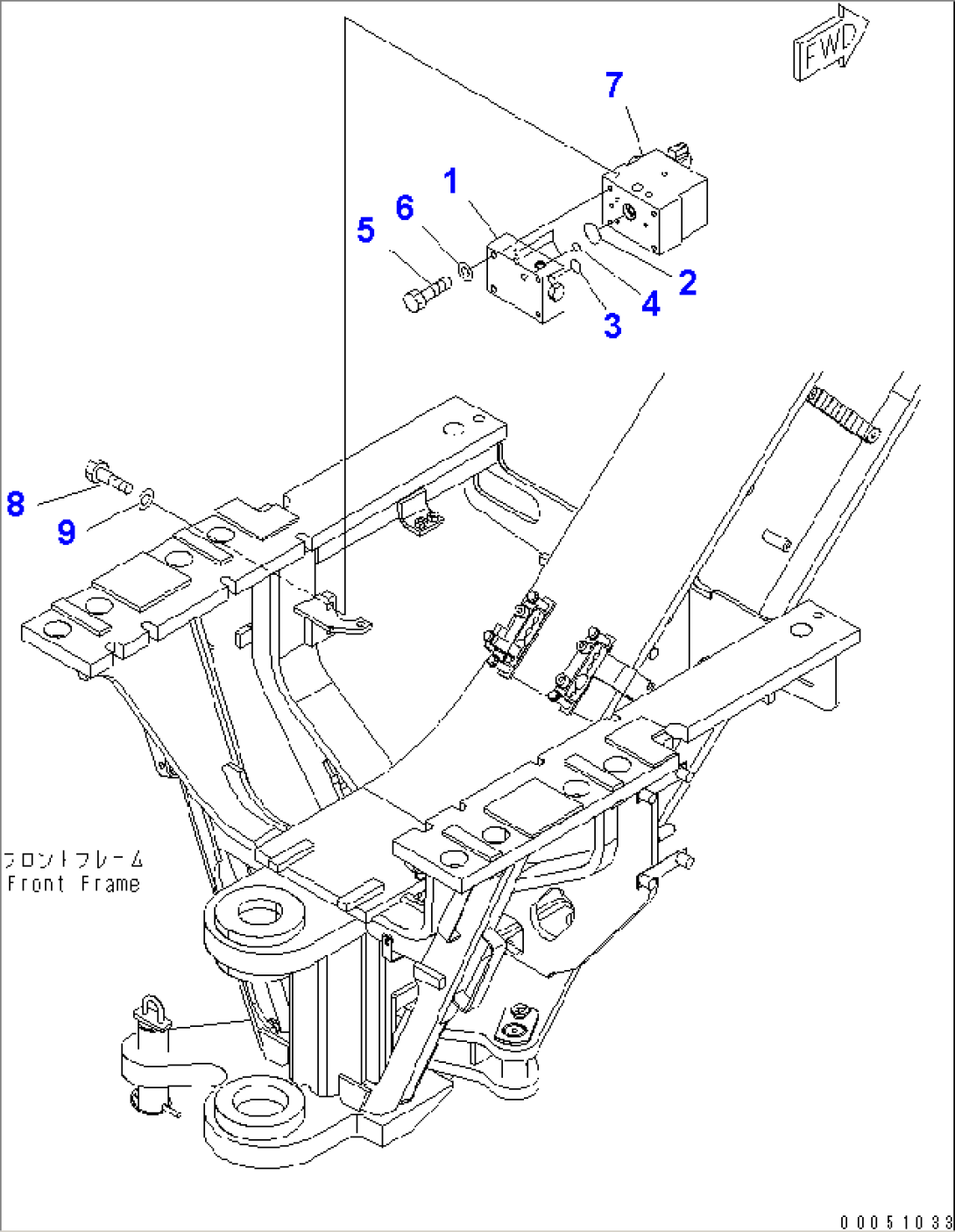 FWD

7

1

6

5

2

4

3

8

9

フロントフレーム
Front Frame

00051033