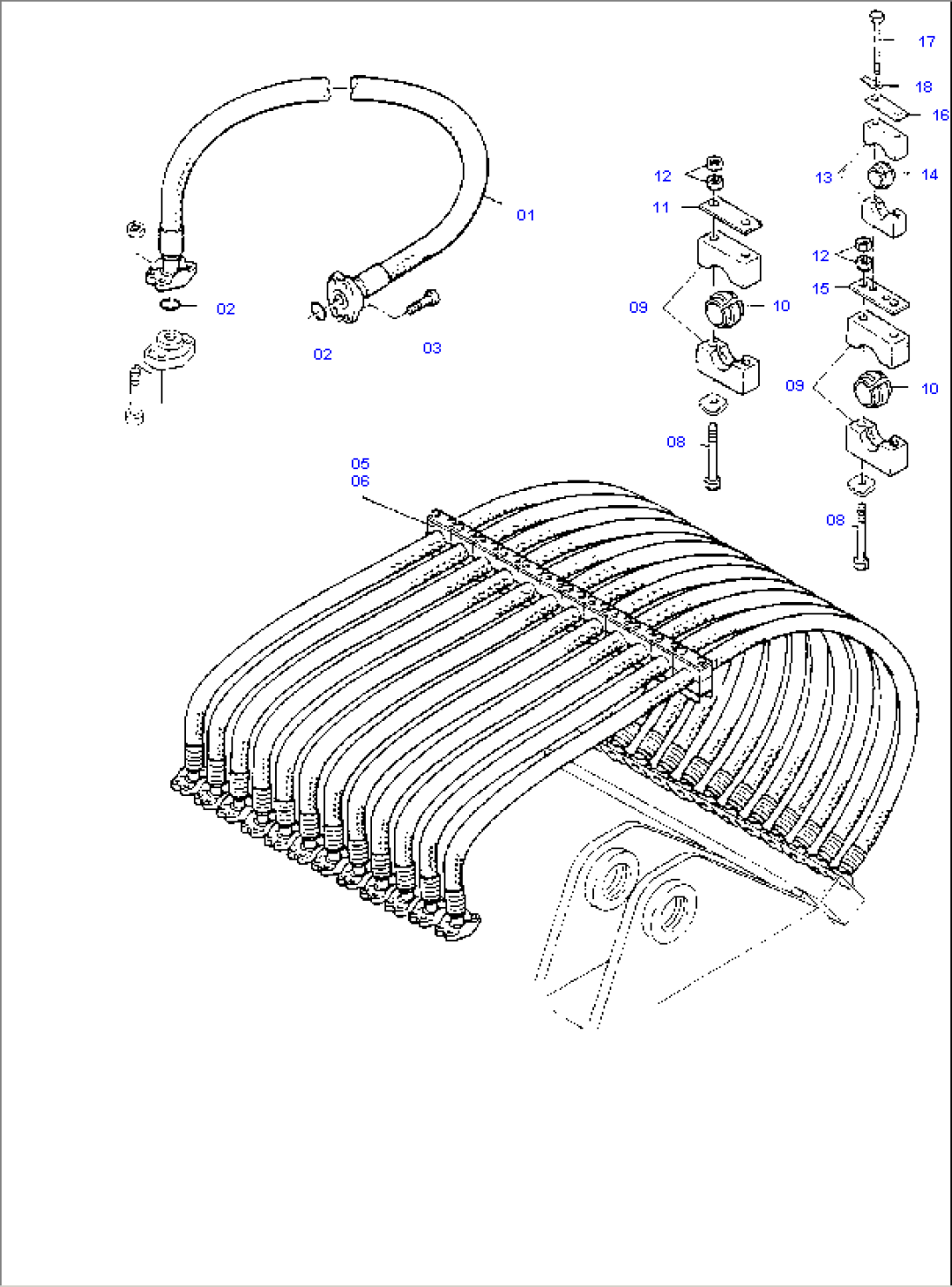 17
18
16
13
14
12
11
01
12
15
09
10
02
02
03
09
10
08
05
06
08