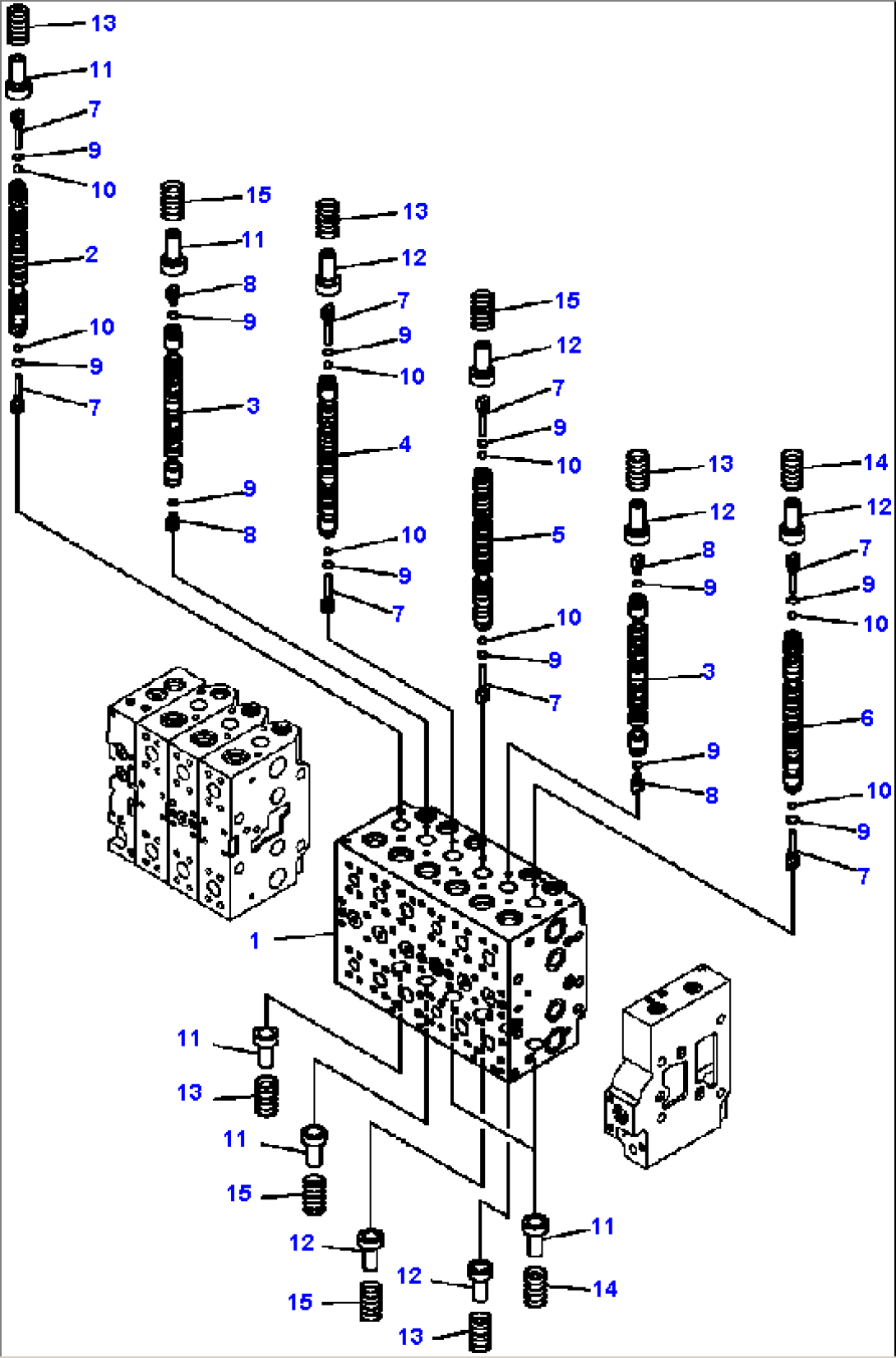 13
11
7
9
10
2
10
9
7
15
11
8
9
3
9
8
13
12
7
9
10
4
10
9
7
15
12
7
9
10
5
10
9
7
13
12
8
9
3
9
8
14
12
7
9
10
6
10
9
7
1
11
13
11
15
12
15
12
13
11
14