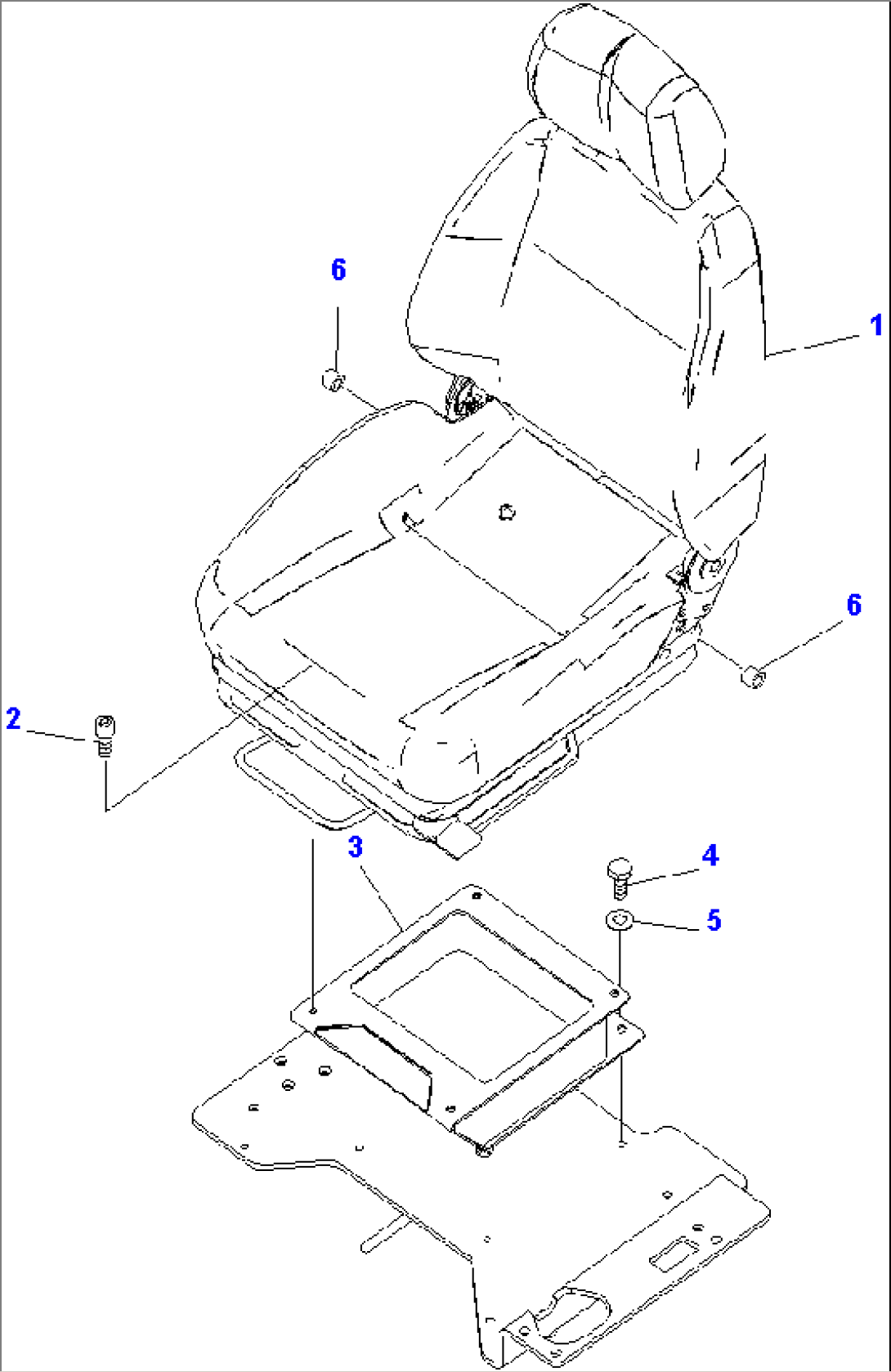 6
1
6
2
3
4
5