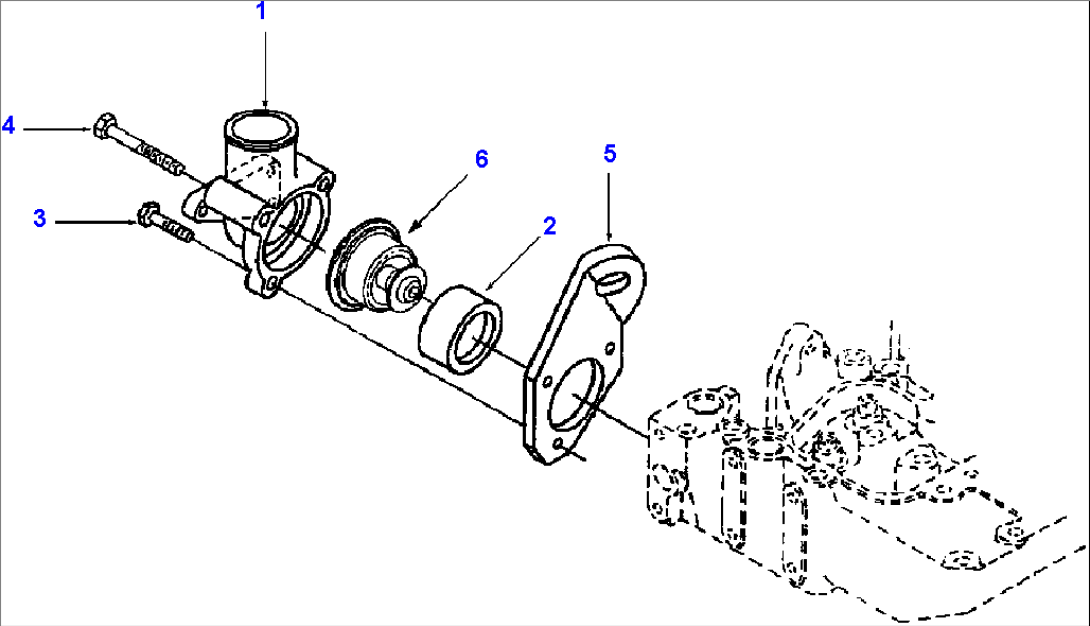 1
4
6
5
3
2