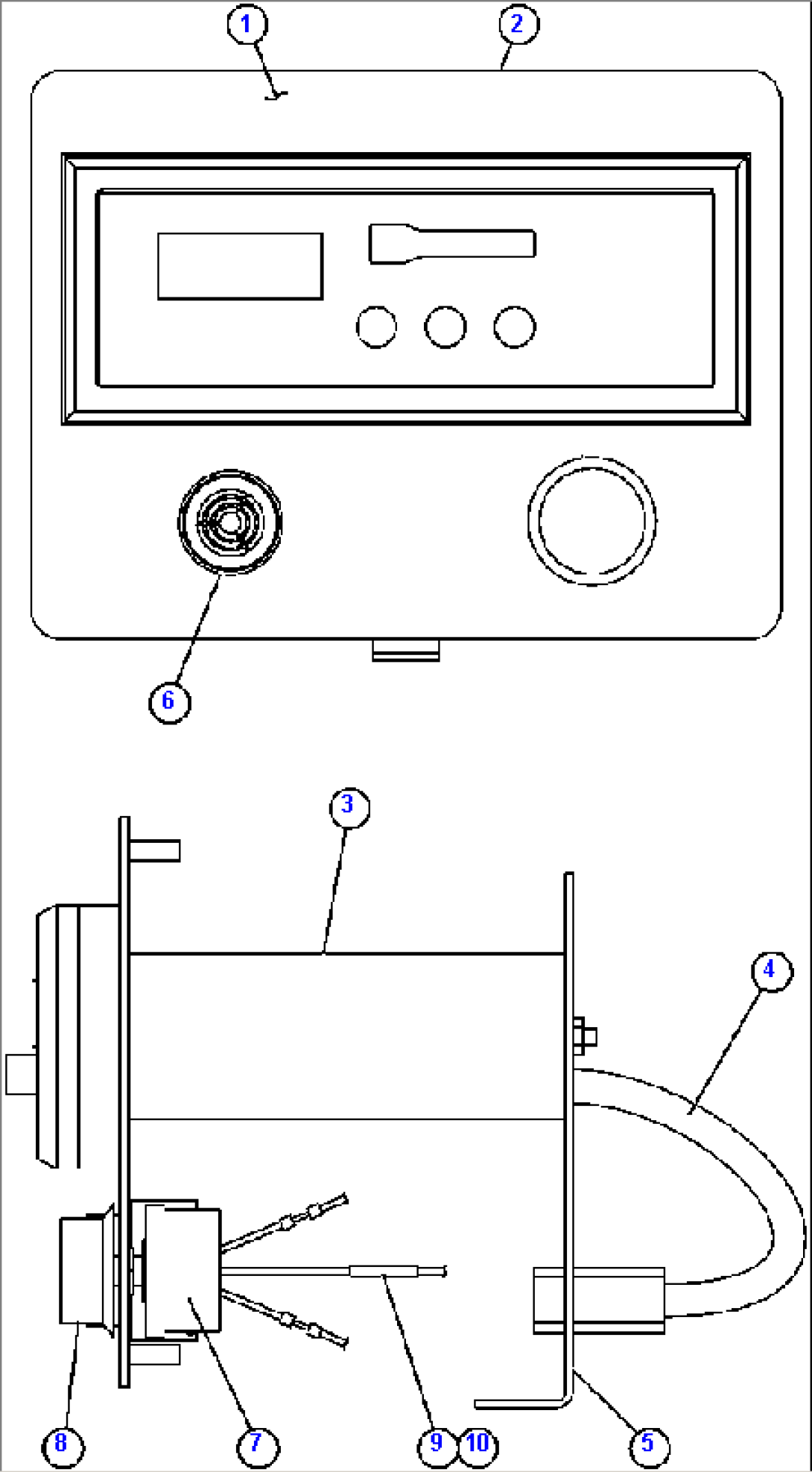 1
2
6
3
4
8
7
9
10
5