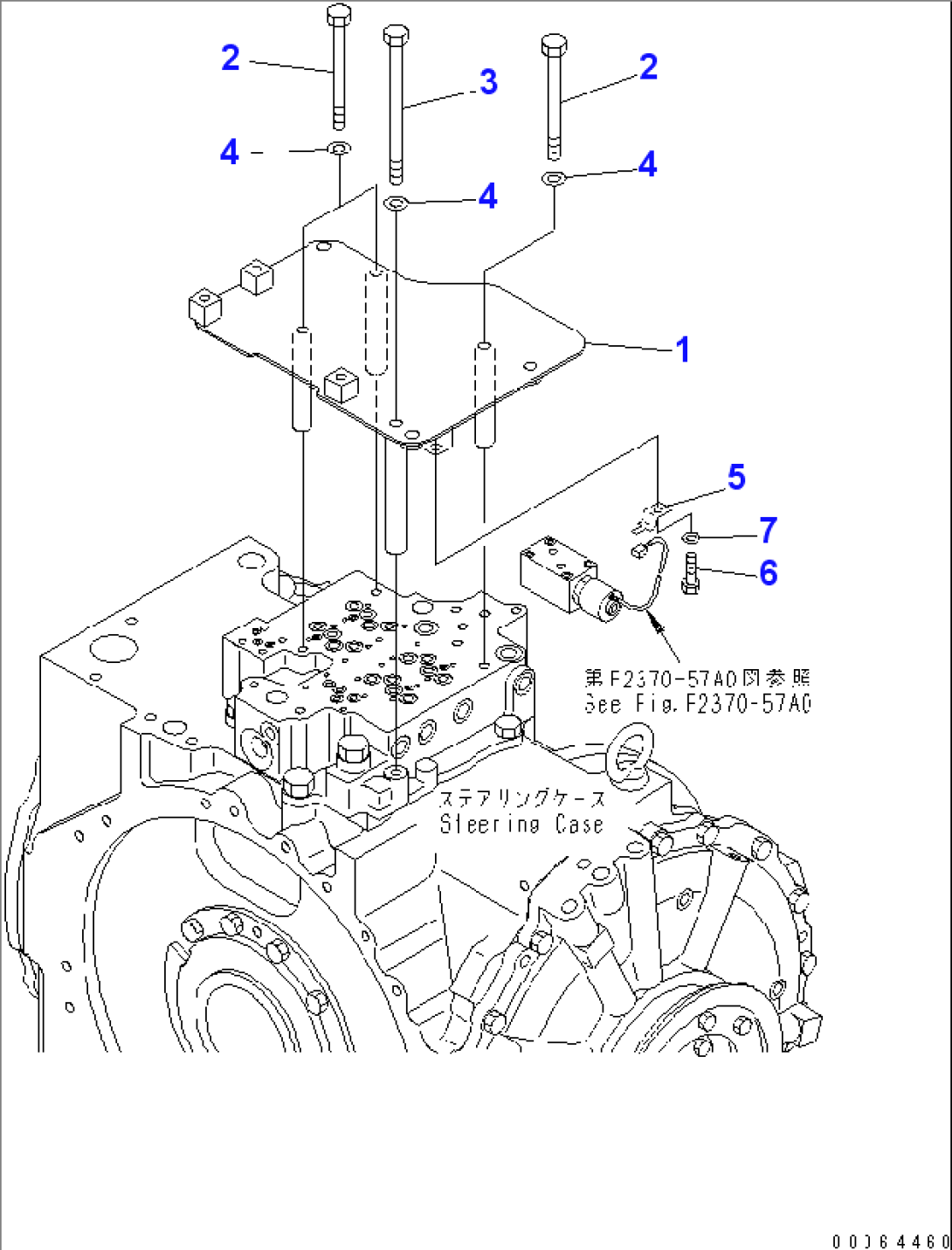 2
3
2
4
4
4
1
5
7
6
第F2370-57A0図参照
See Fig.F2370-57A0
ステアリングケース
Steering Case
00J64460