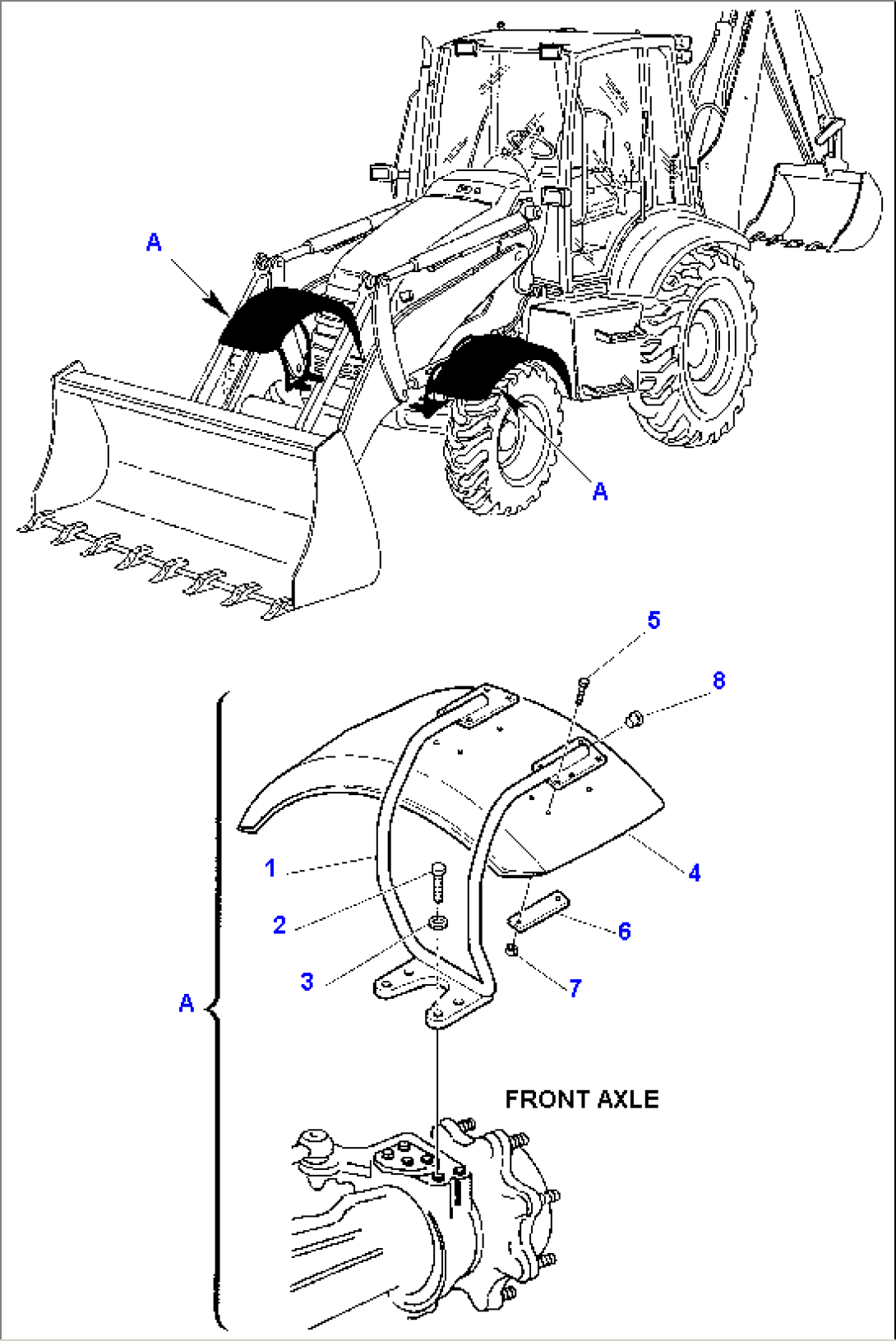 A

A

5

8

1

4

2

6

3

7

A

FRONT AXLE