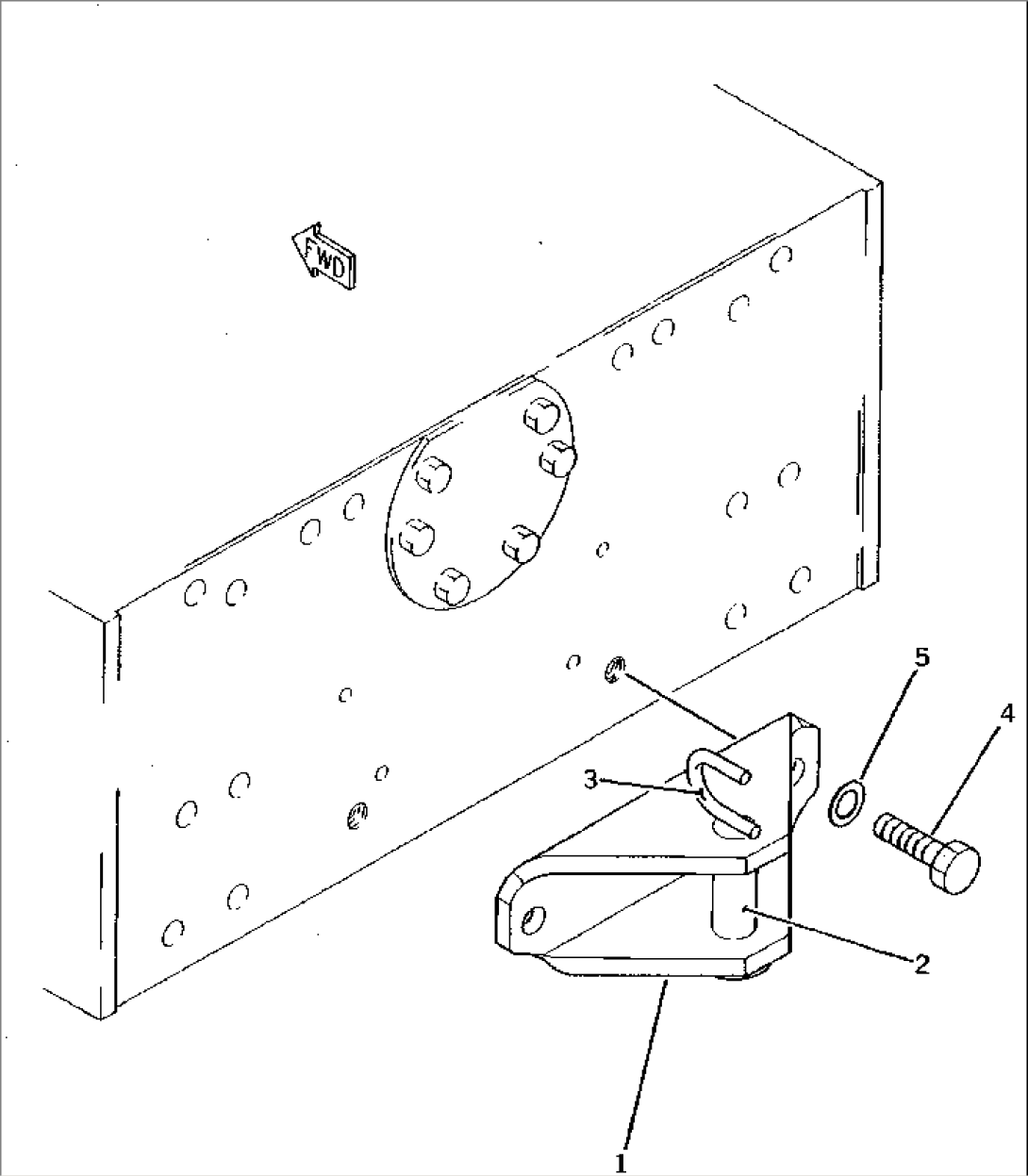 FWD
5
4
3
2
1