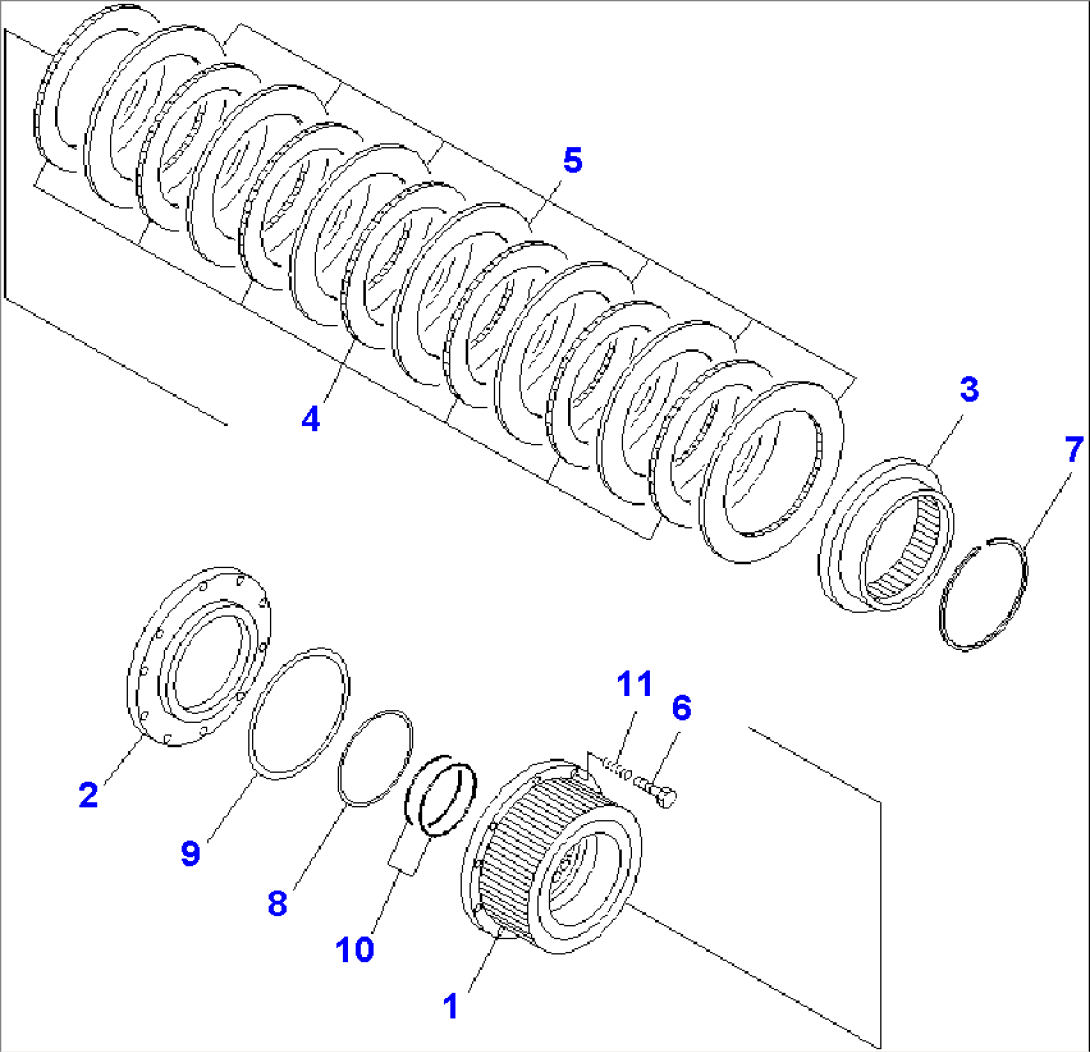 5
4
3
7
11
6
2
9
8
10
1