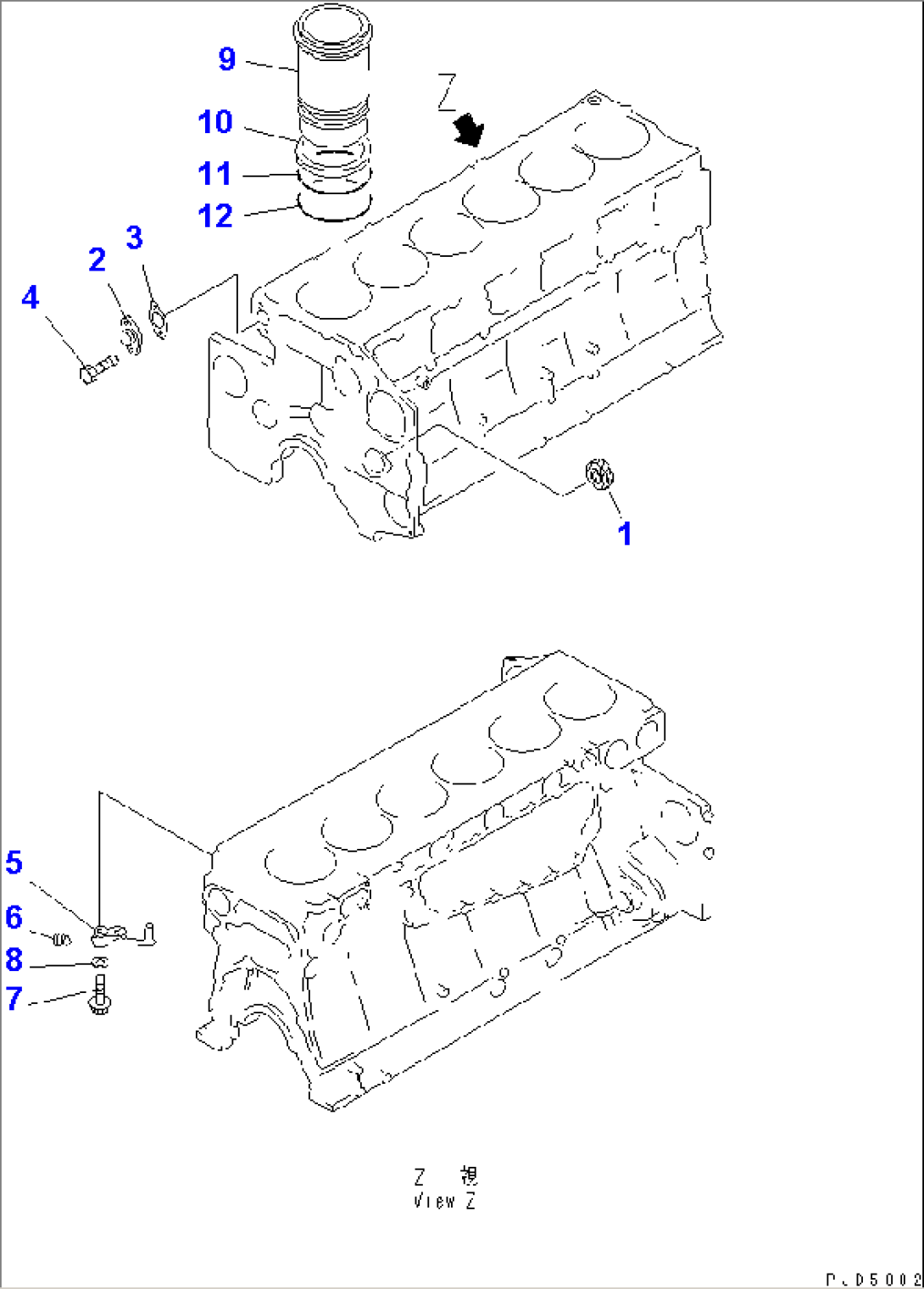 9
Z
10
11
12
3
2
4
1
5
6
8
7
Z 視
View Z
P.D5002