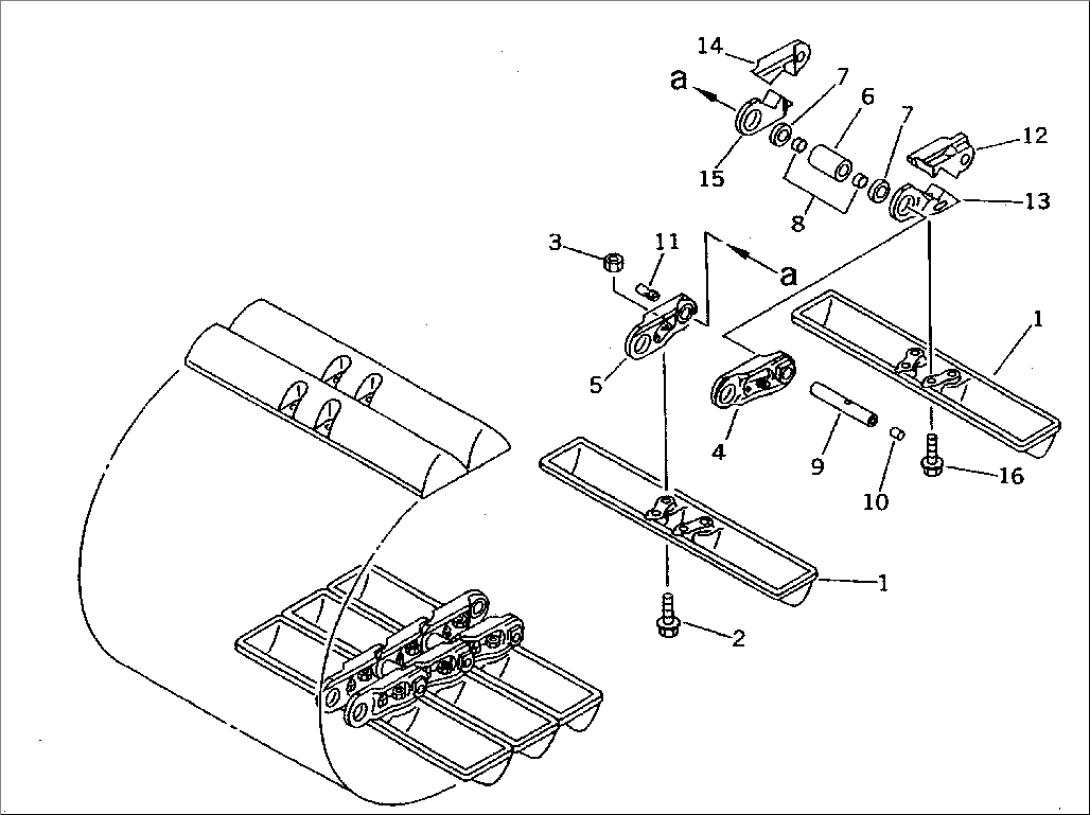 14
a
7
6
7
12
15
8
13
3
11
a
1
5
4
9
10
16
1
2