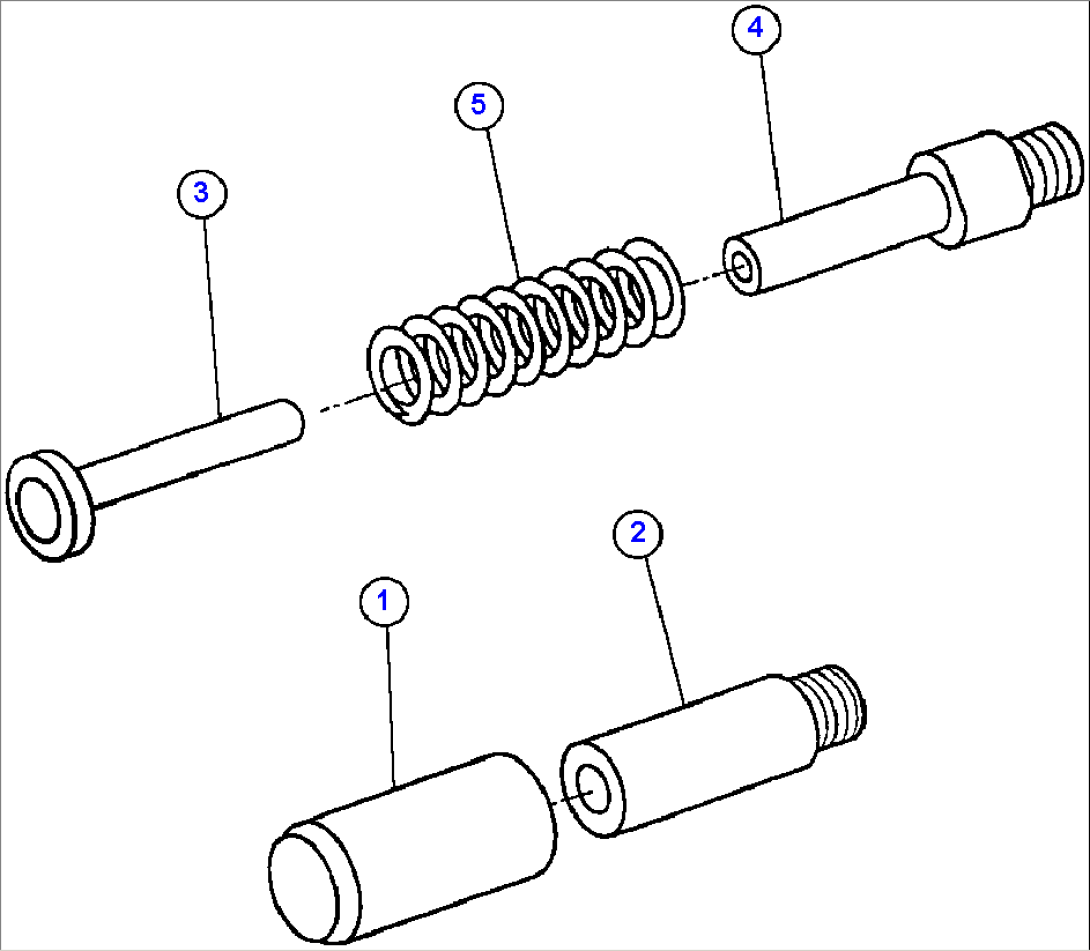 4
5
3
2
1