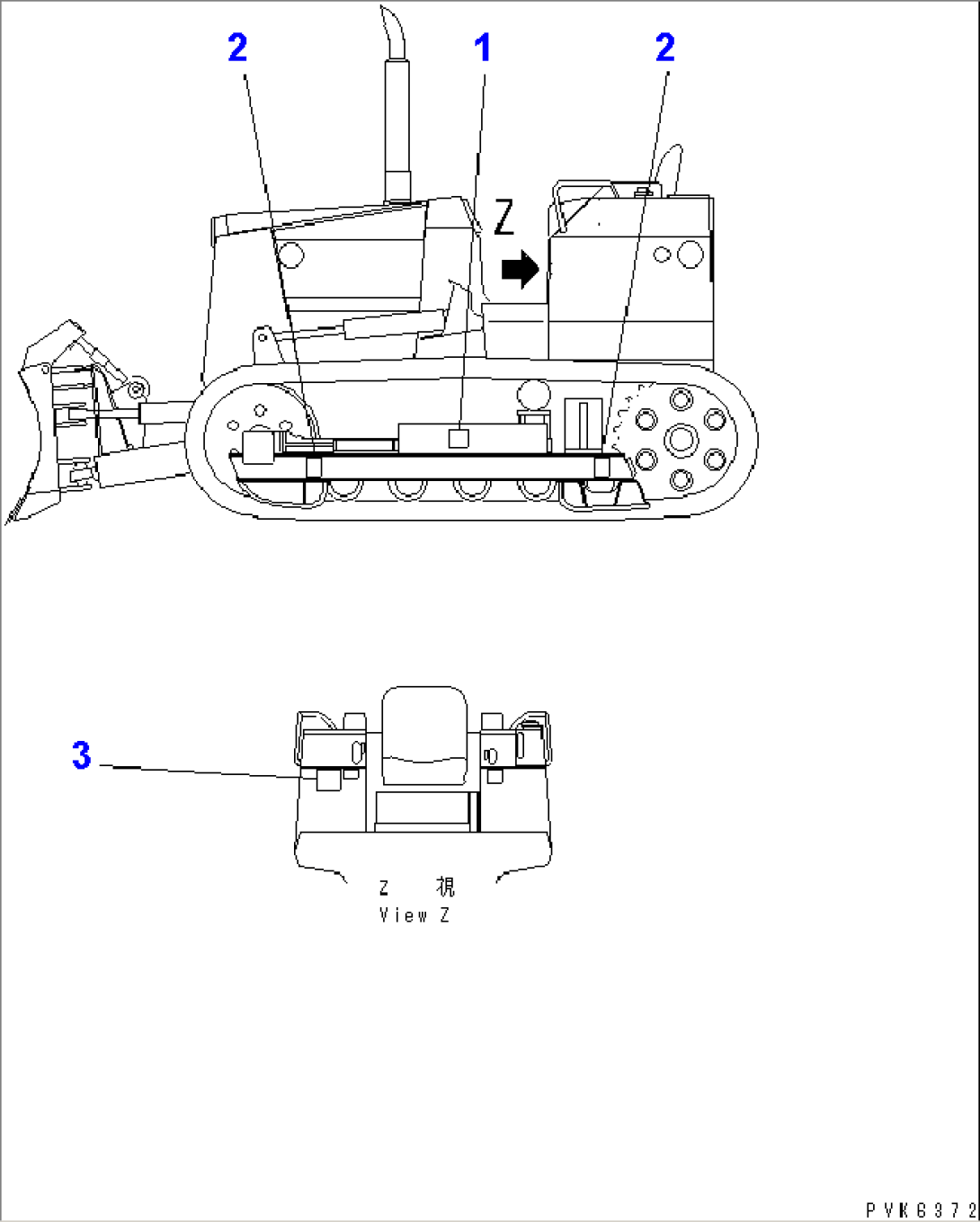 2
1
2
Z
3
Z 視
View Z
PVK6372