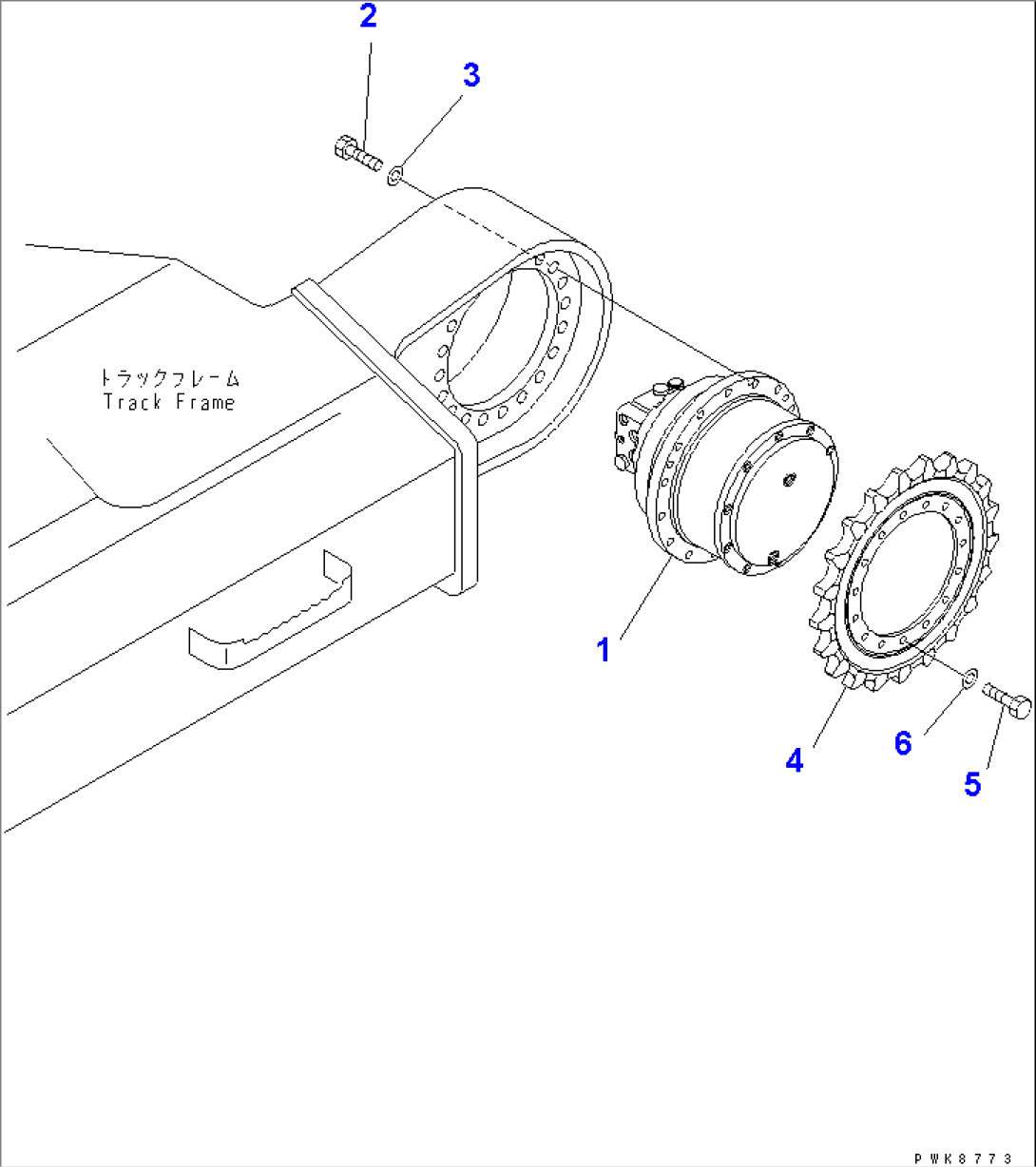 2
3
トラックフレーム
Track Frame
1
4
6
5
PWK8773