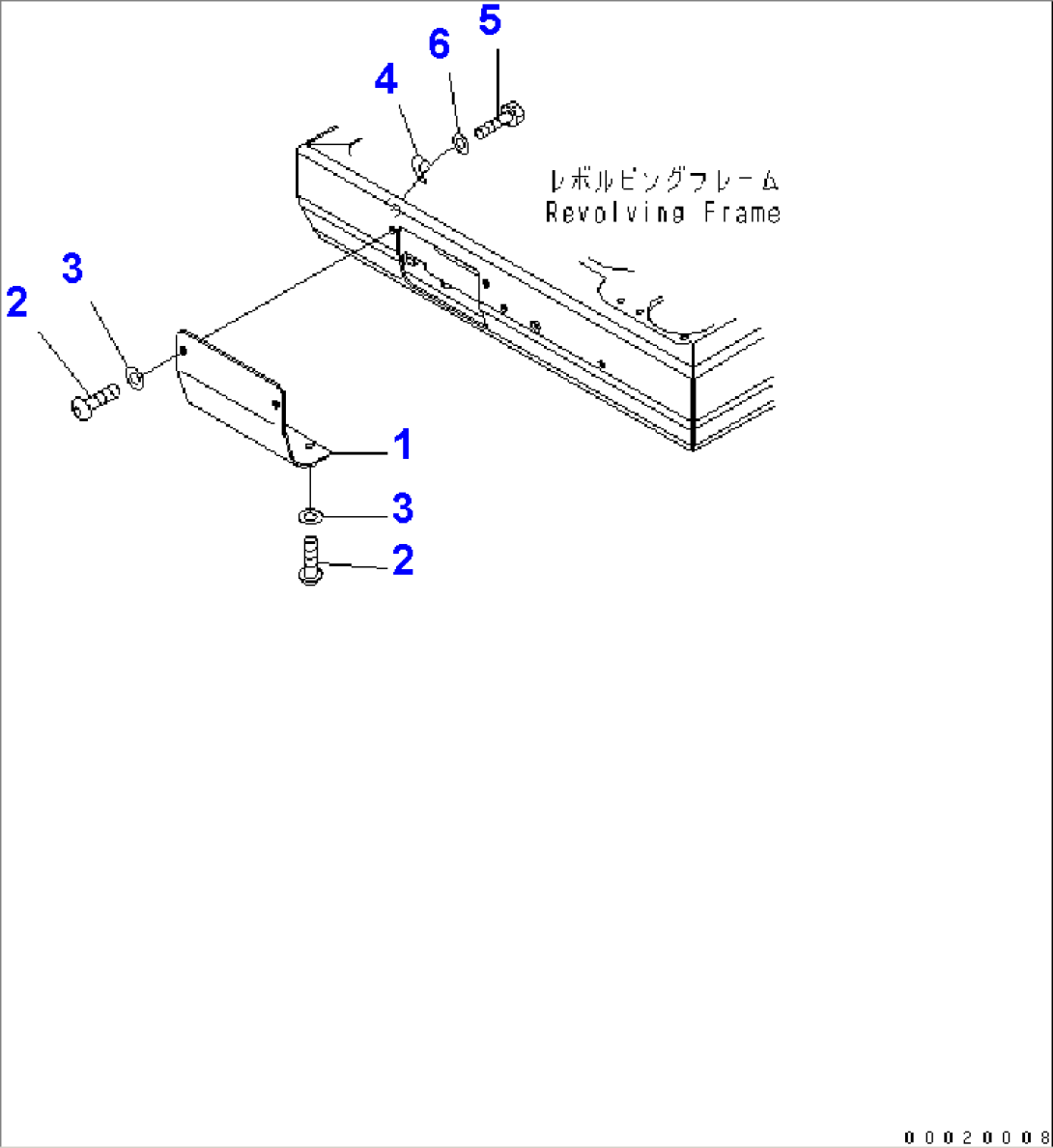 5
6
4
レボルビングフレーム
Revolving Frame
3
2
1
3
2
00020008