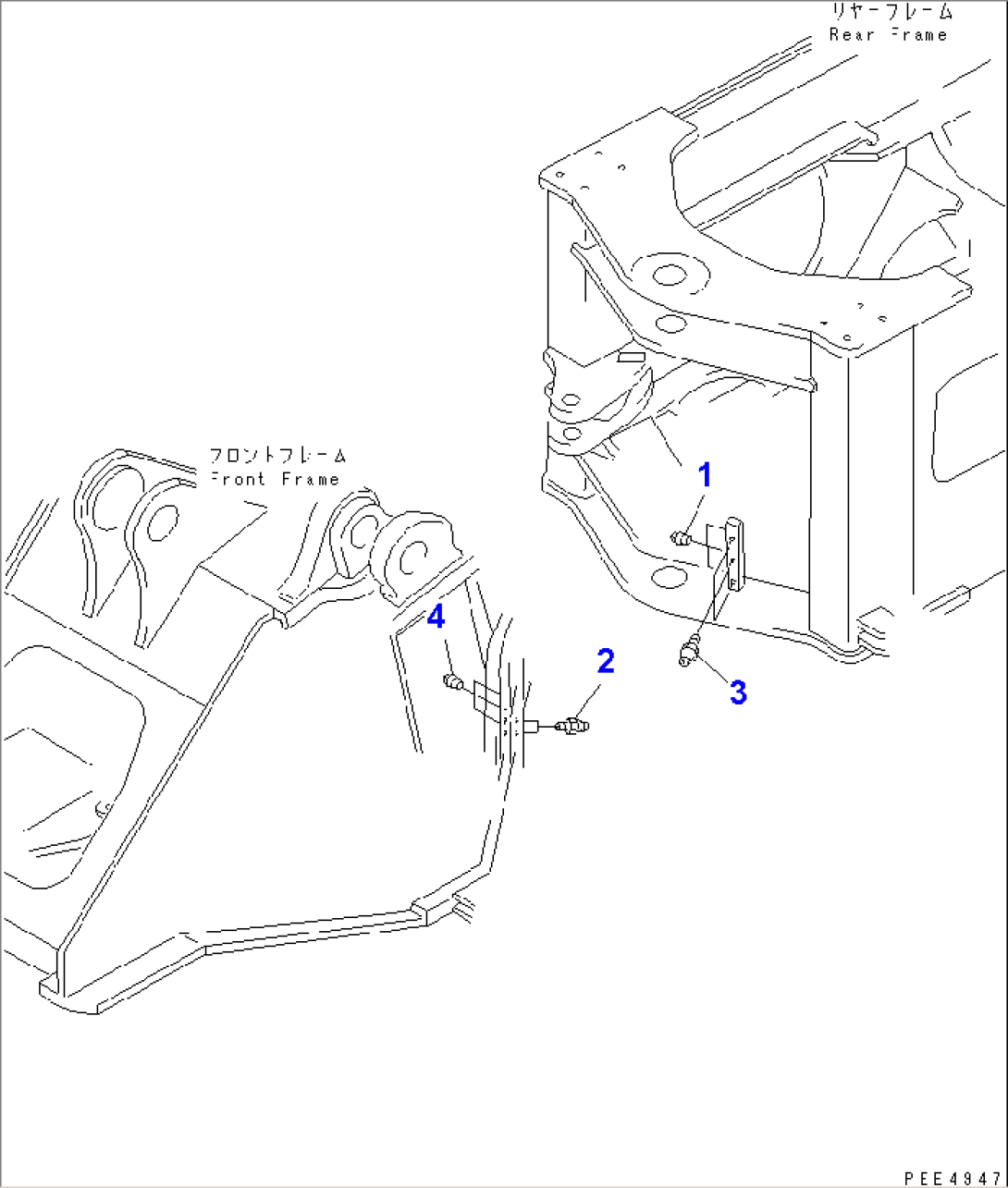 リヤーフレーム
Rear Frame

フロントフレーム
Front Frame

1

4

2

3

PEE4947