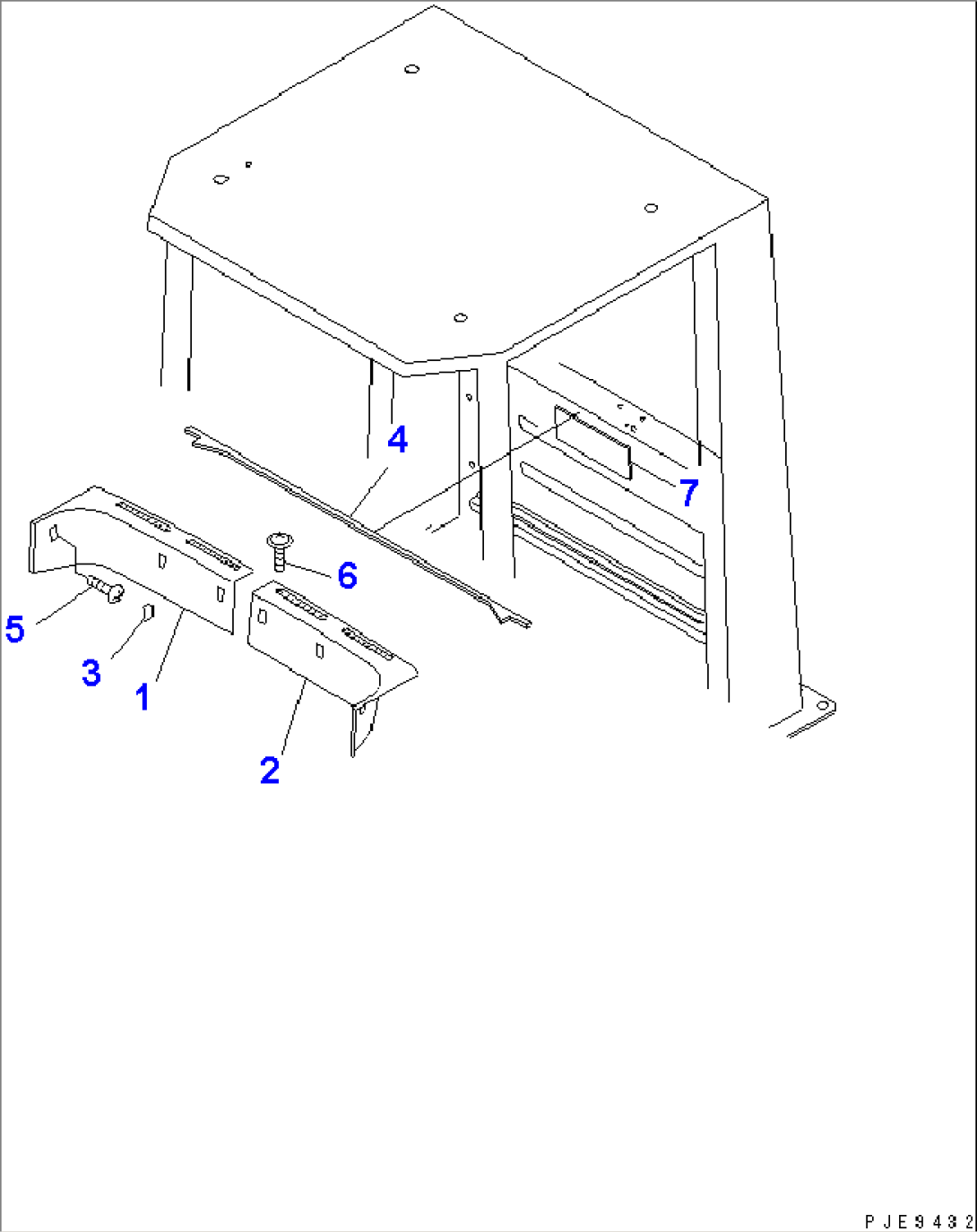 4
7
6
5
3
1
2
PJE9432