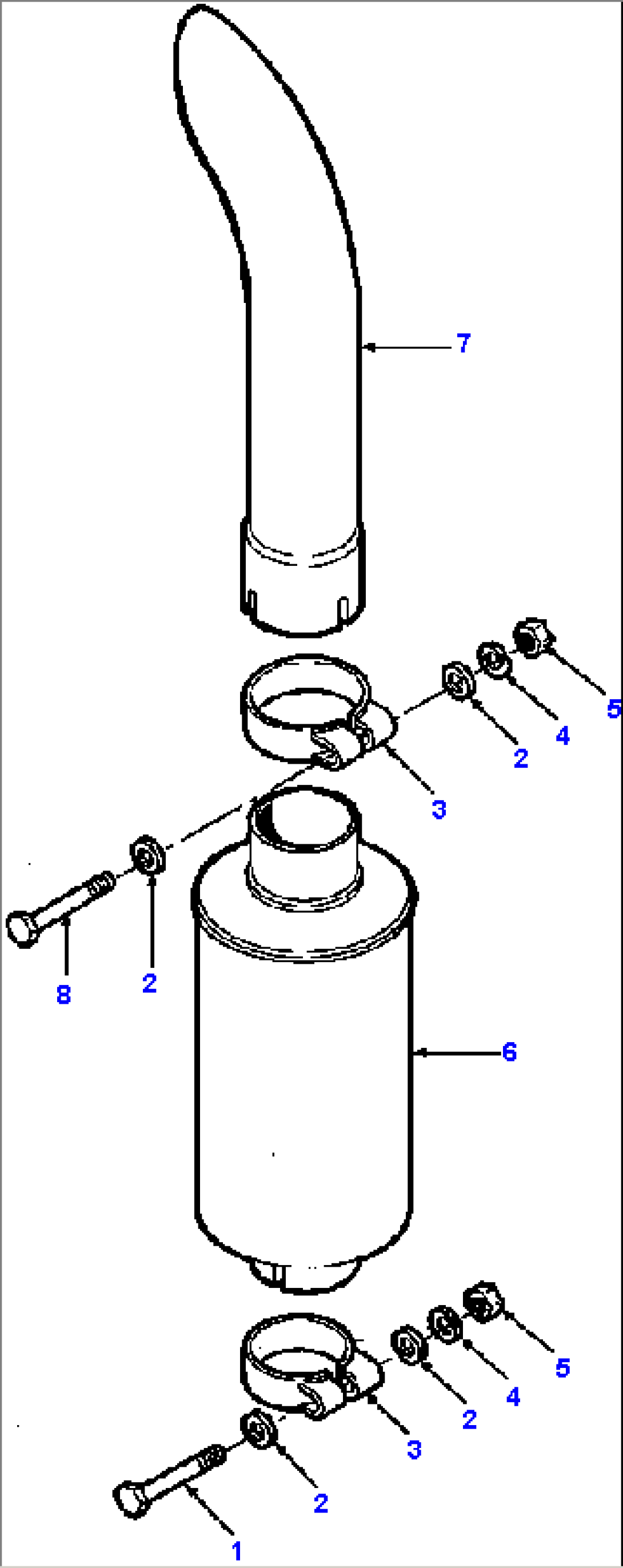 7
5
4
2
3
8
2
6
5
4
2
3
2
1