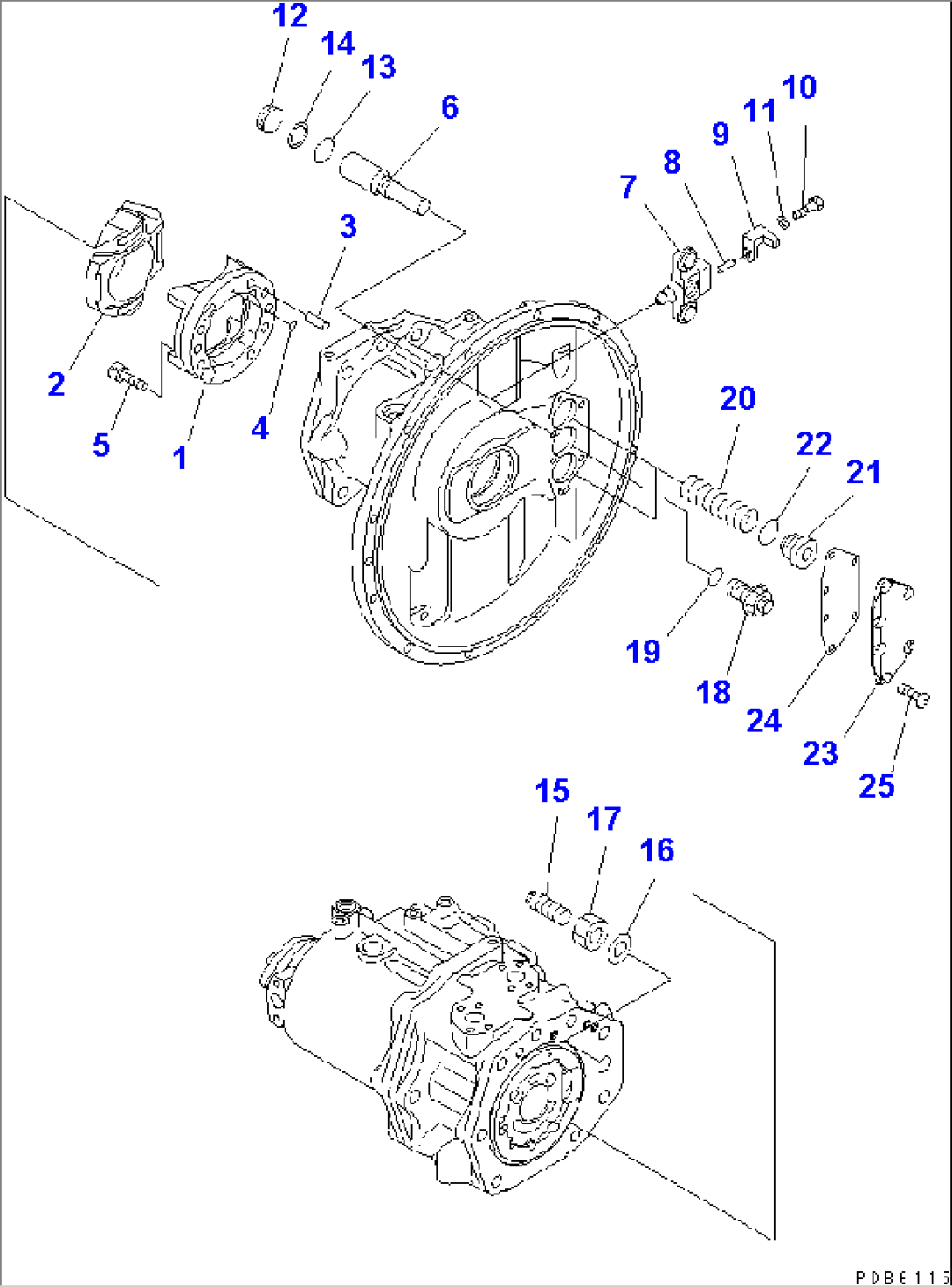 12
14
13
6
10
11
9
8
7
3
2
5
1
4
20
22
21
19
18
24
23
25
15
17
16
PDBE113