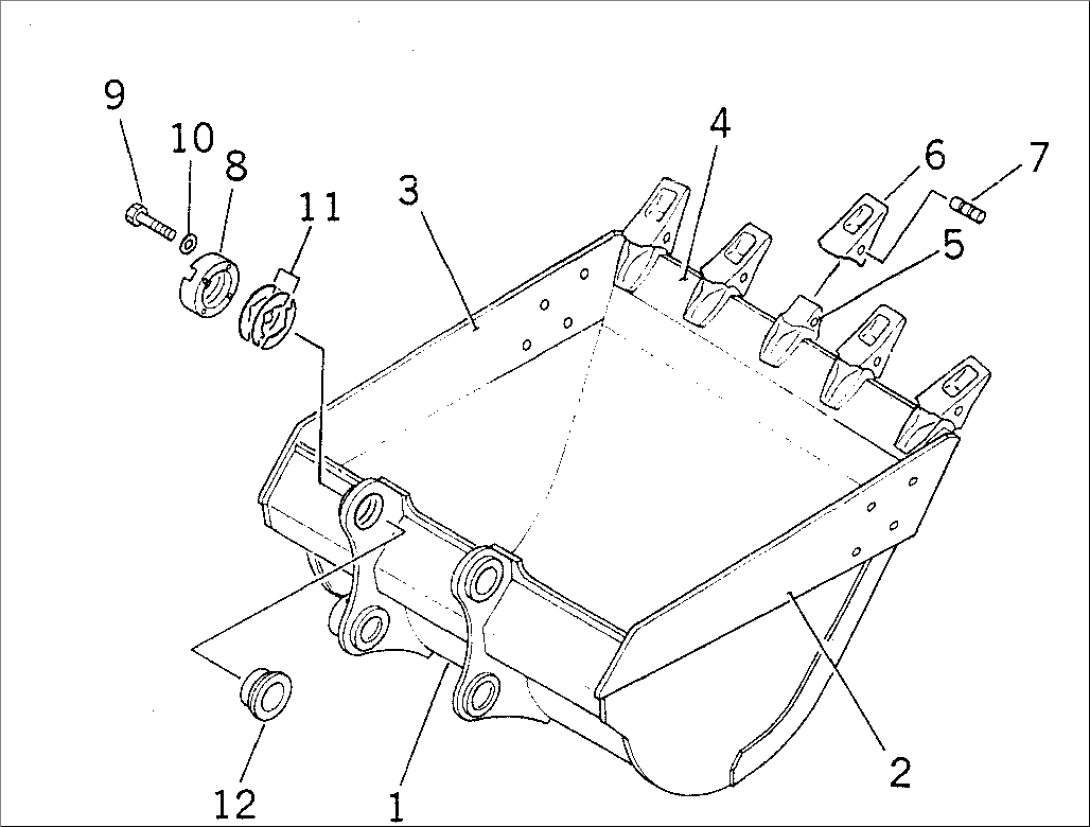 9
10
8
11
3
4
6
7
5
12
1
2