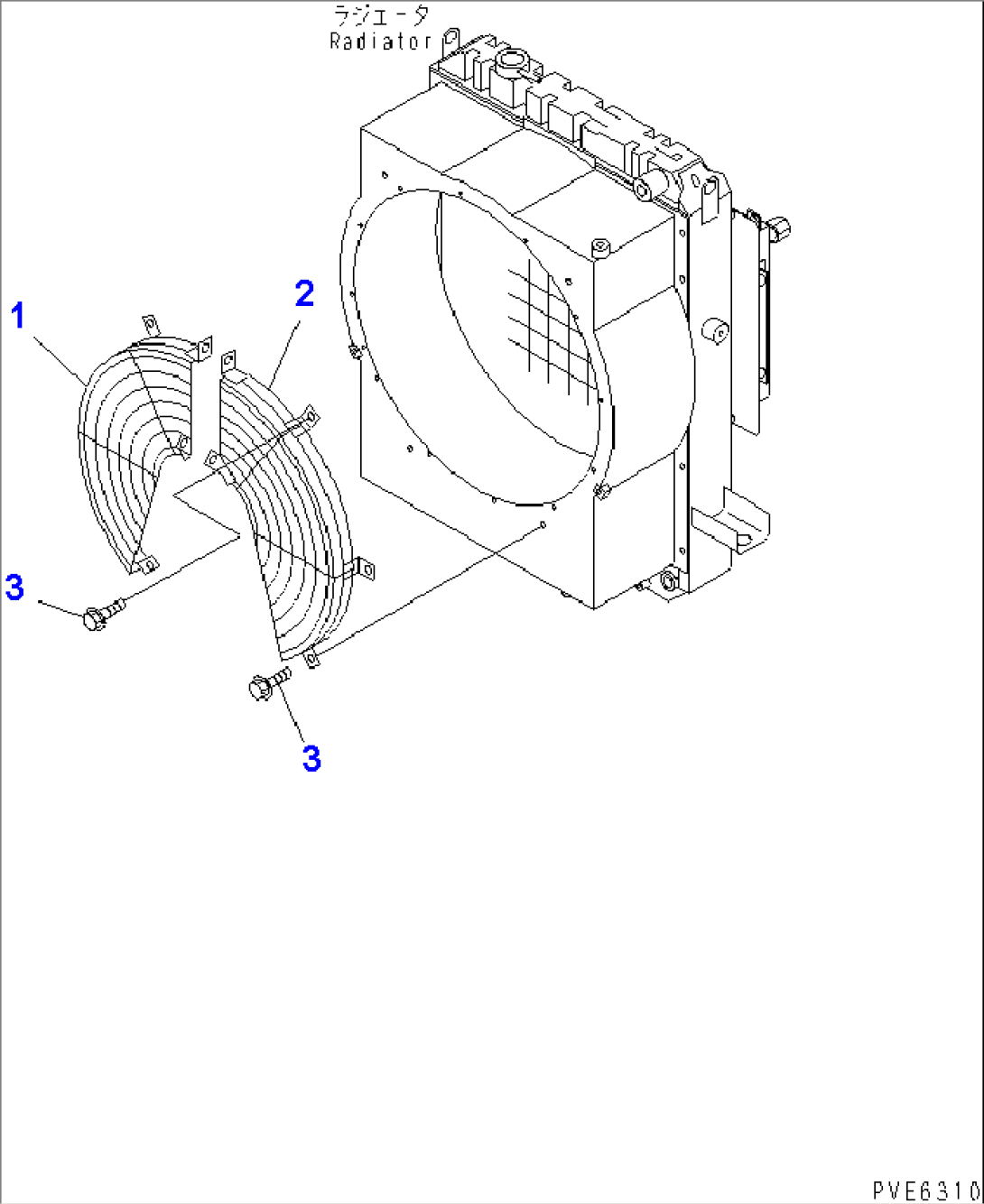 ラジエータ
Radiator

1

2

3

3

PVE6310