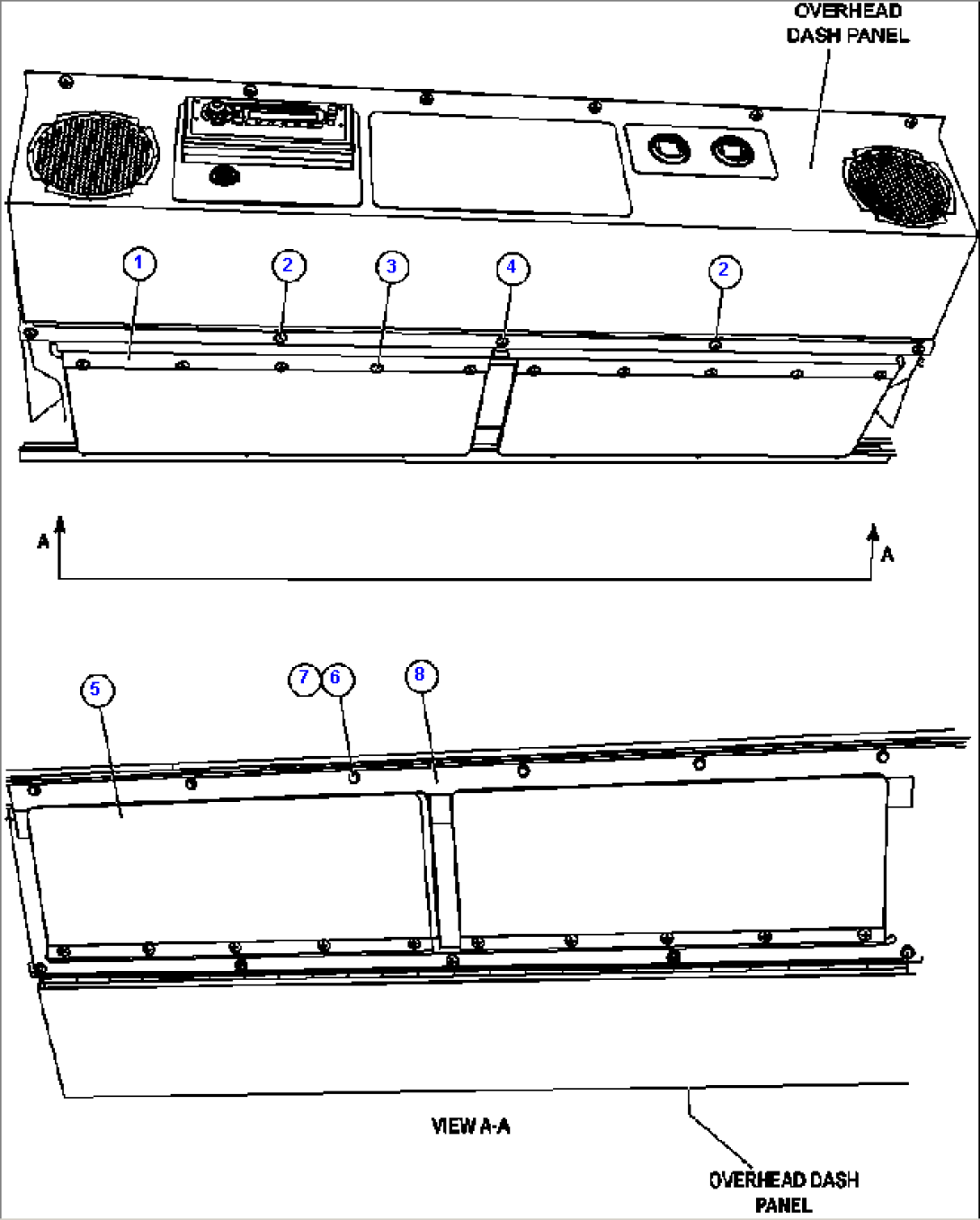 OVERHEAD DASH PANEL

1
2
3
4
2

A
A

5
7
6
8

VIEW A-A

OVERHEAD DASH PANEL