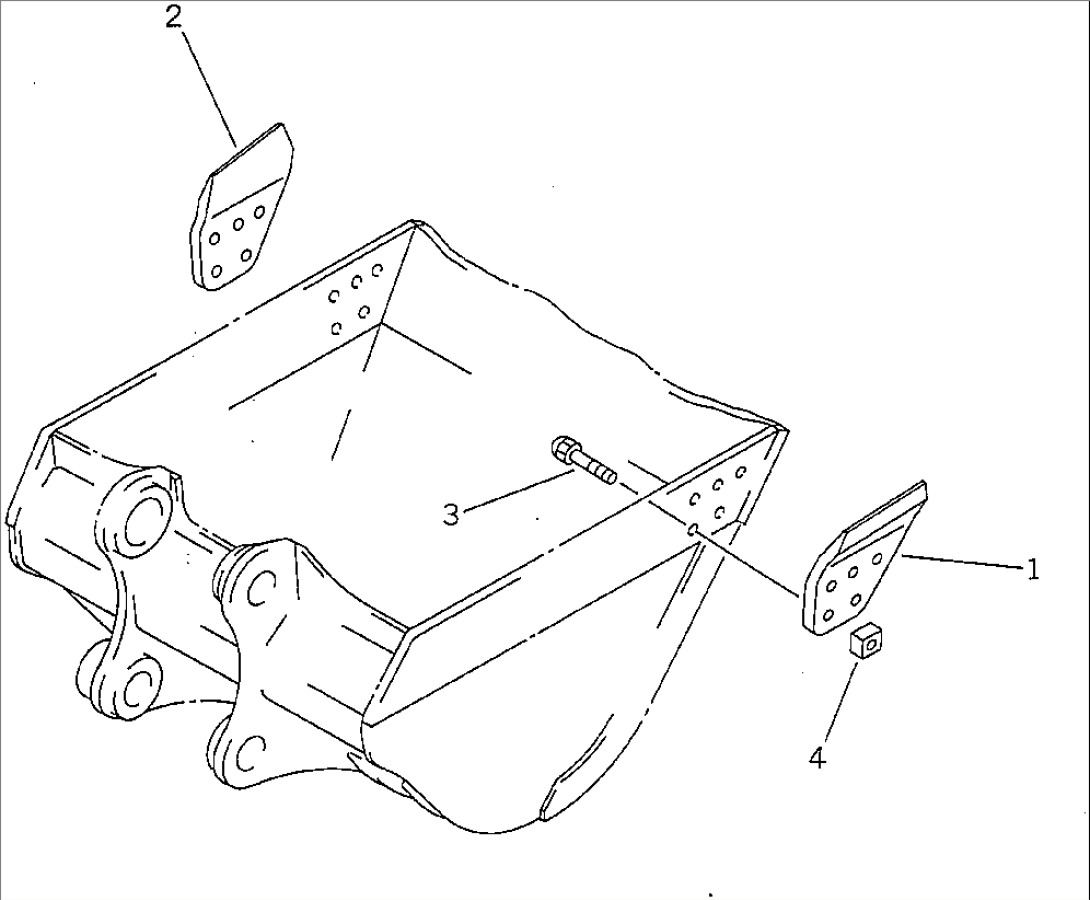 2
3
1
4