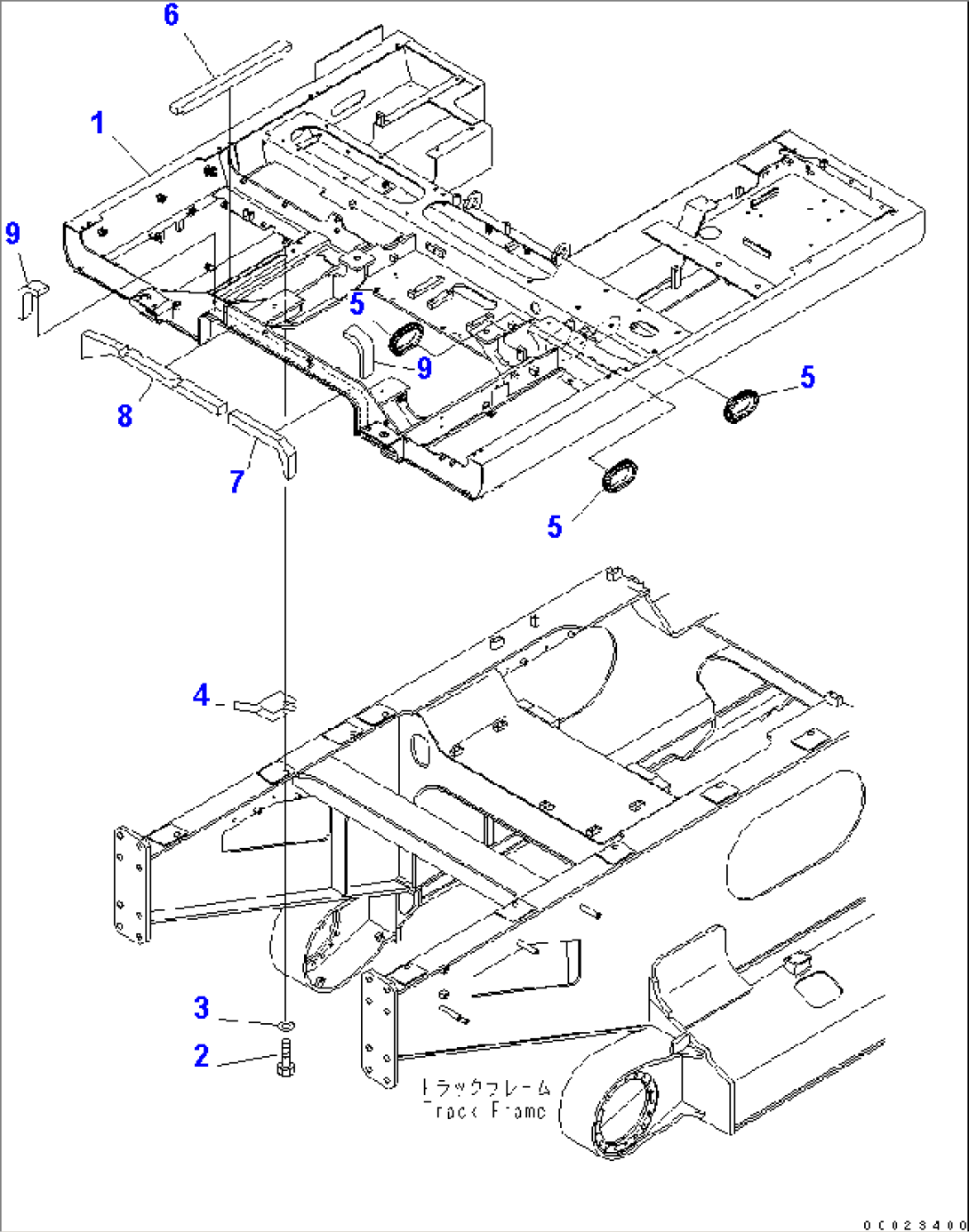 6
1
9
5
9
5
8
7
5
4
3
2
トラックフレーム
Track Frame
0C023400