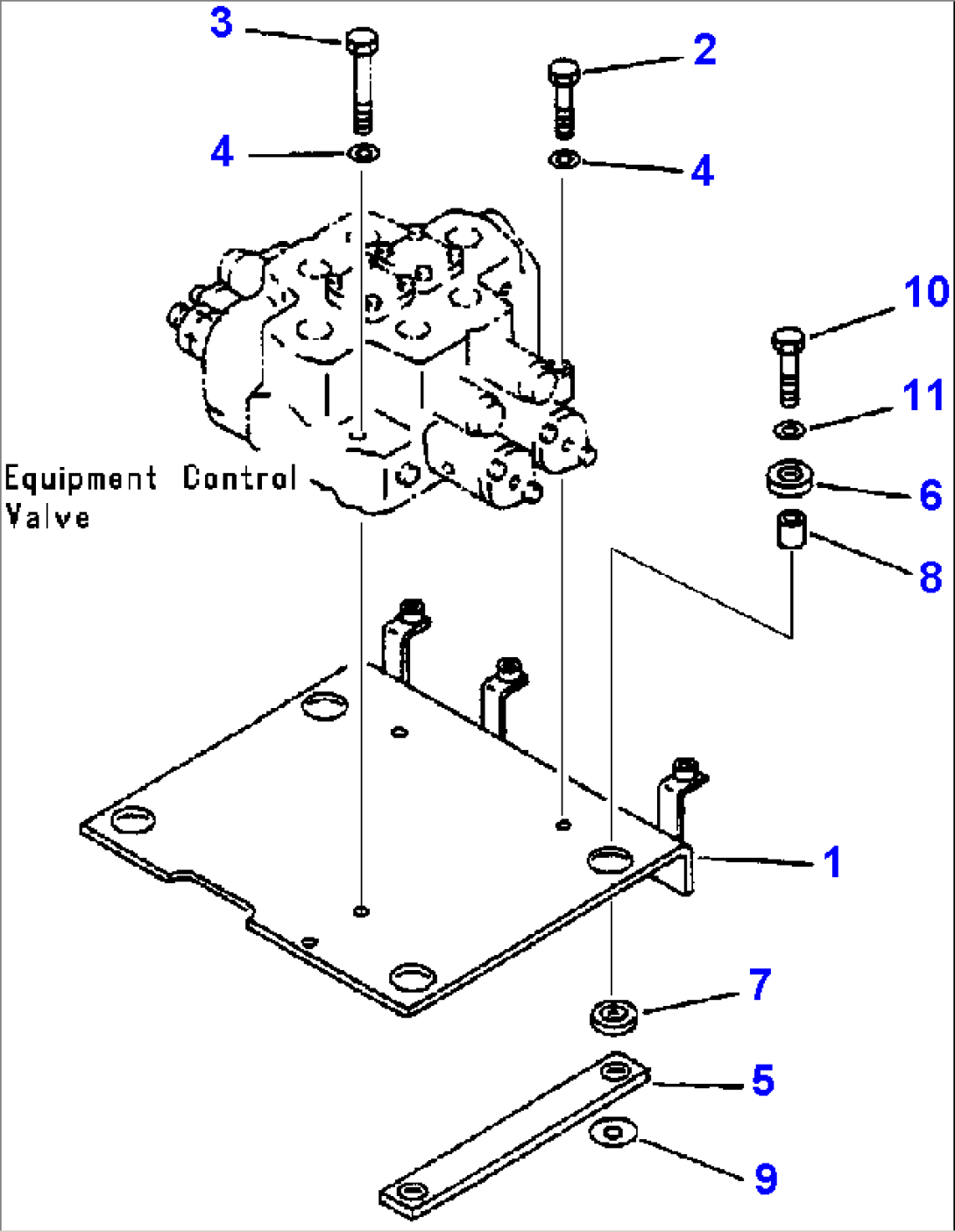 3
2
4
4
10
11
6
8
Equipment Control Valve
1
7
5
9