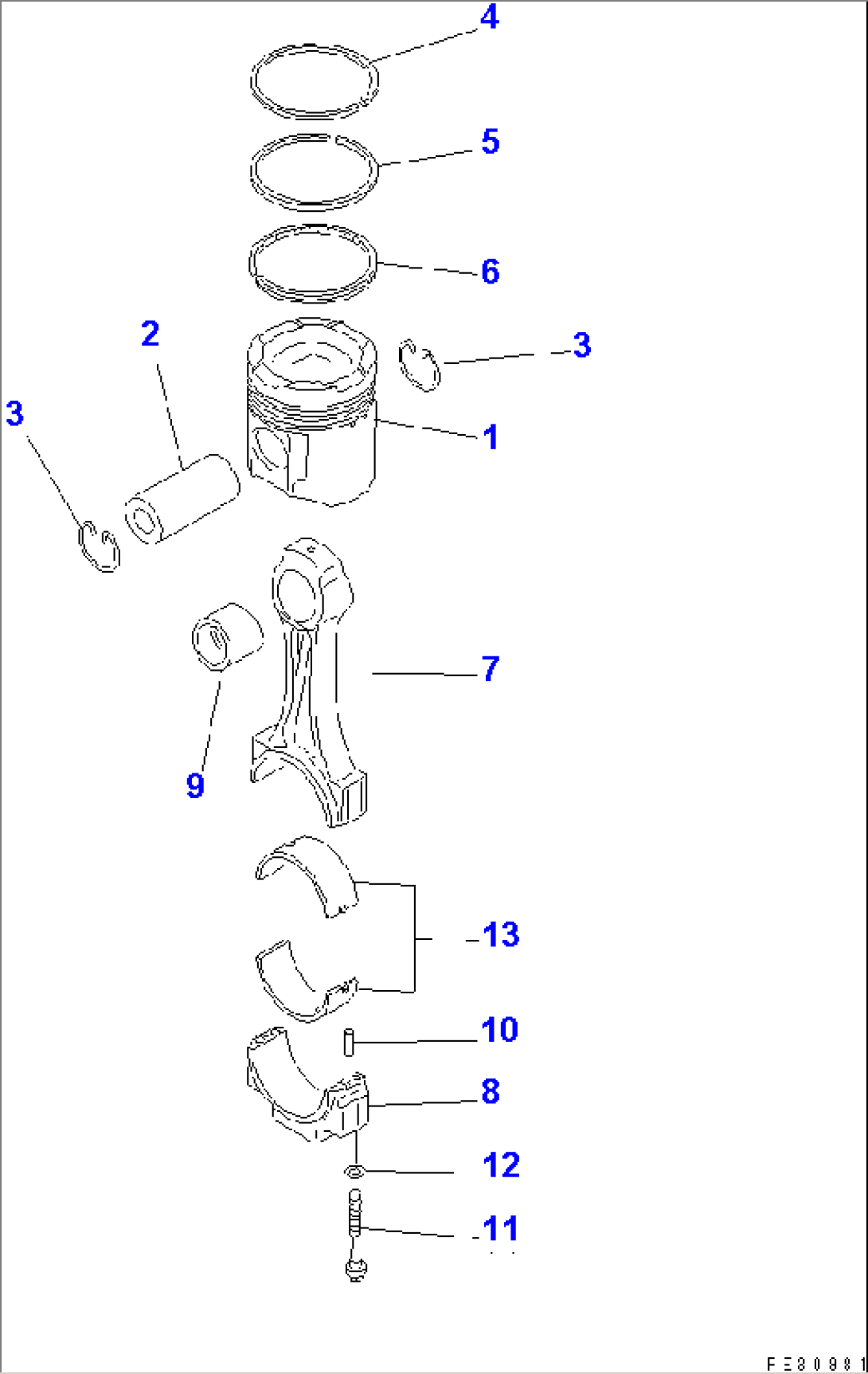 4
5
6
2
3
3
1
7
9
13
10
8
12
11
FE30981