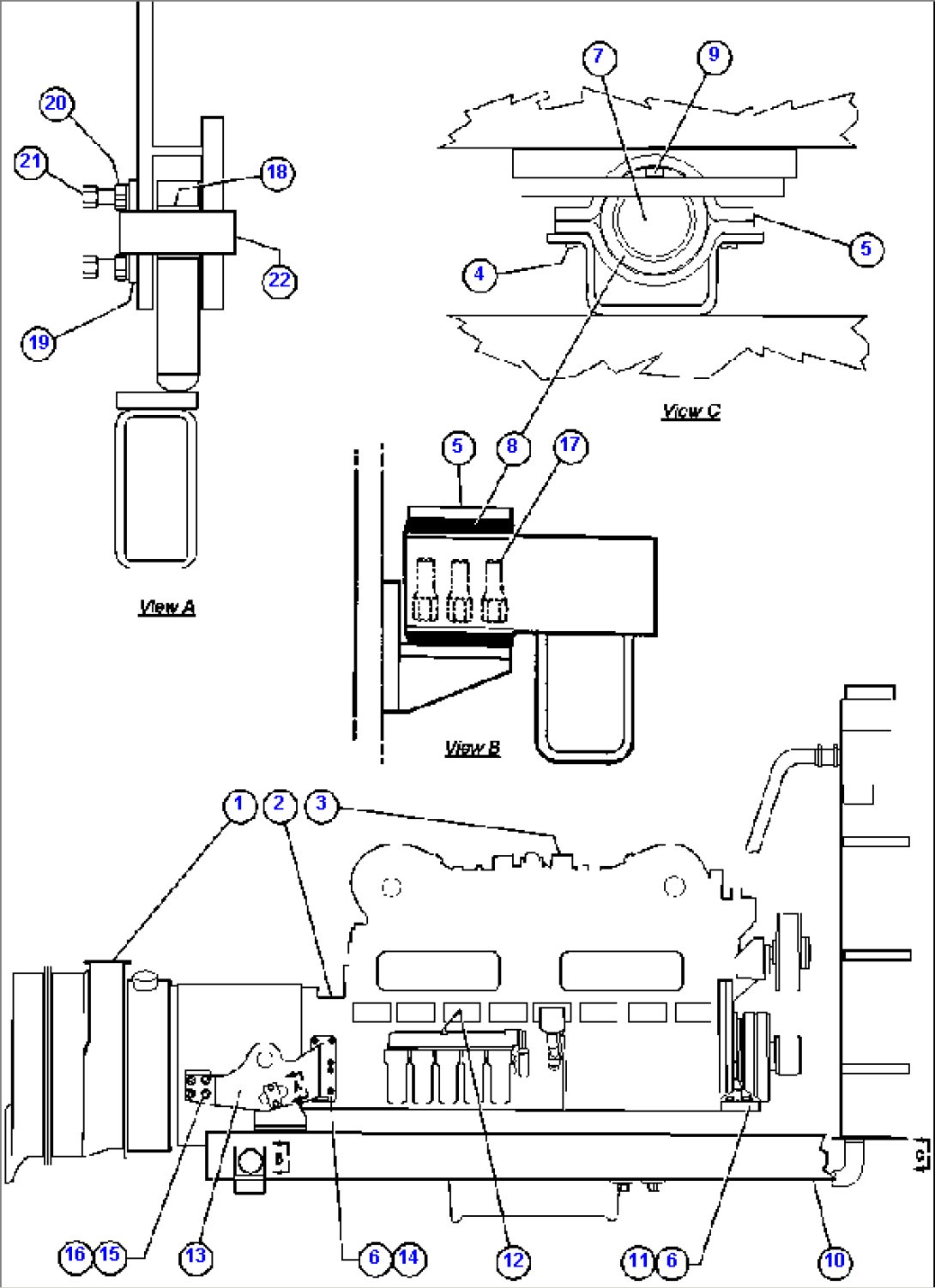 20
21
18
22
19
View A
7
9
5
4
View C
5
8
17
View B
1
2
3
A
B
C
16
15
13
6
14
12
11
6
10