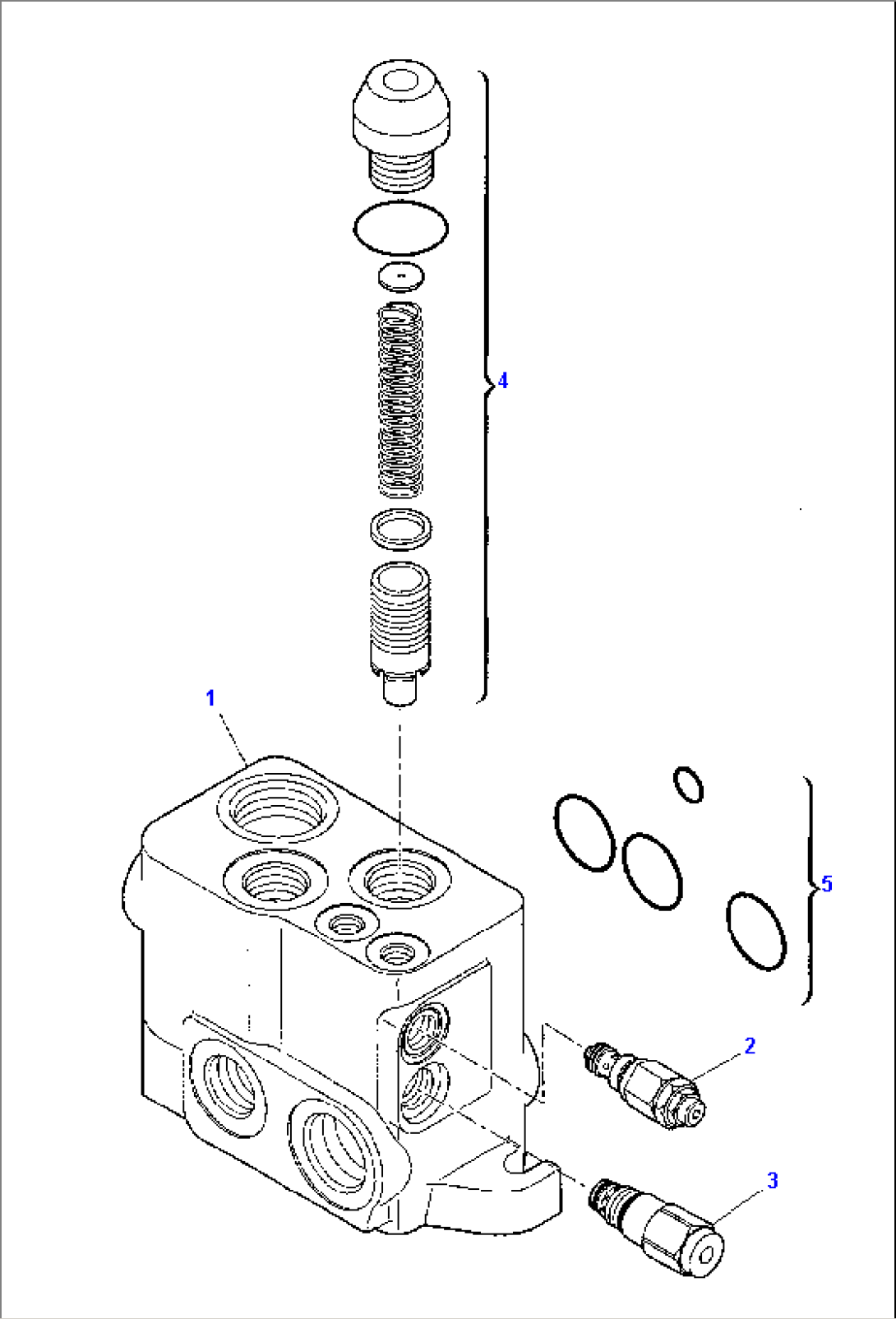 4

1

5

2

3