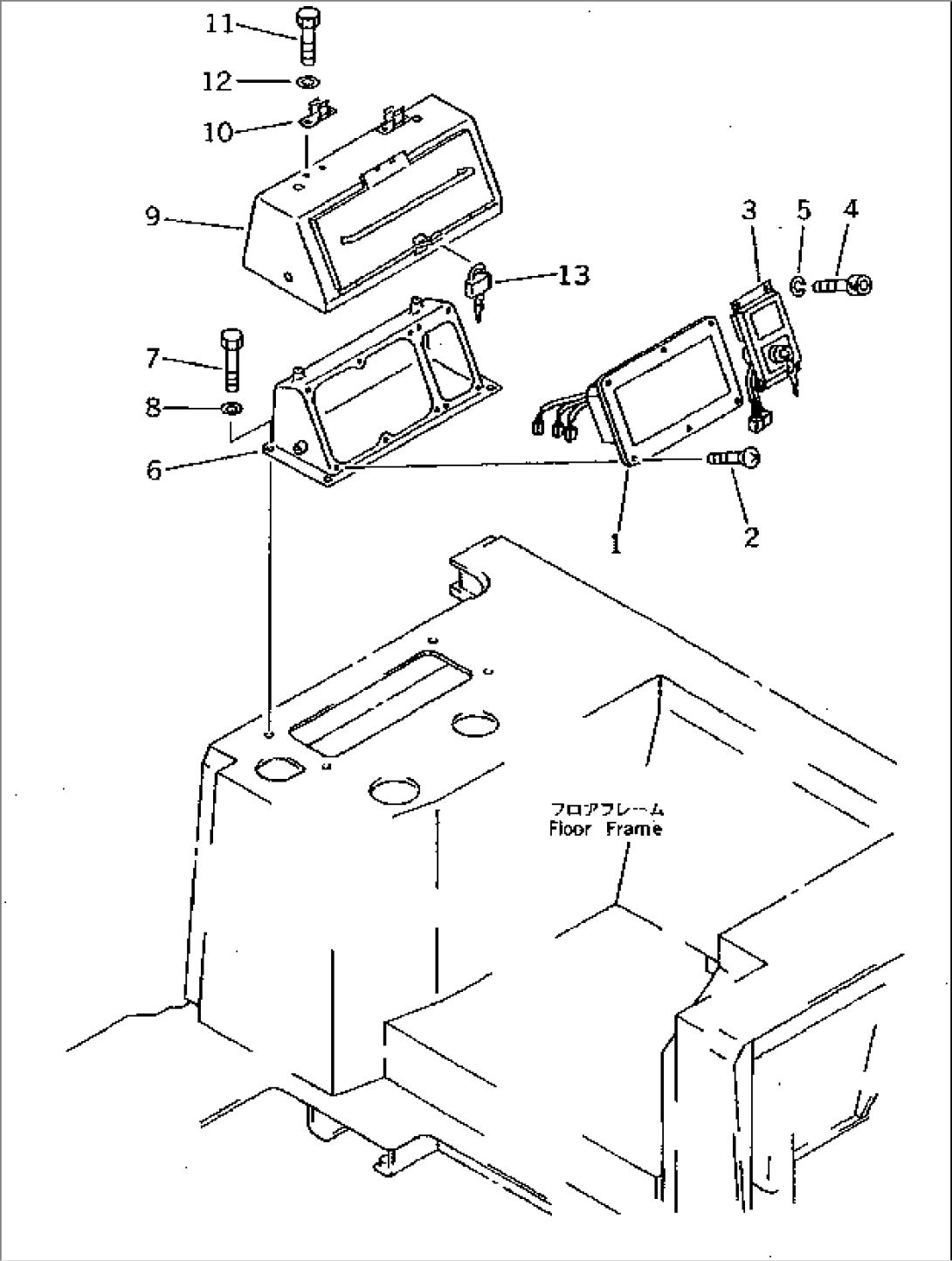 11
12
10
9
13
3
5
4
7
8
6
1
2

フロアフレーム
Floor Frame