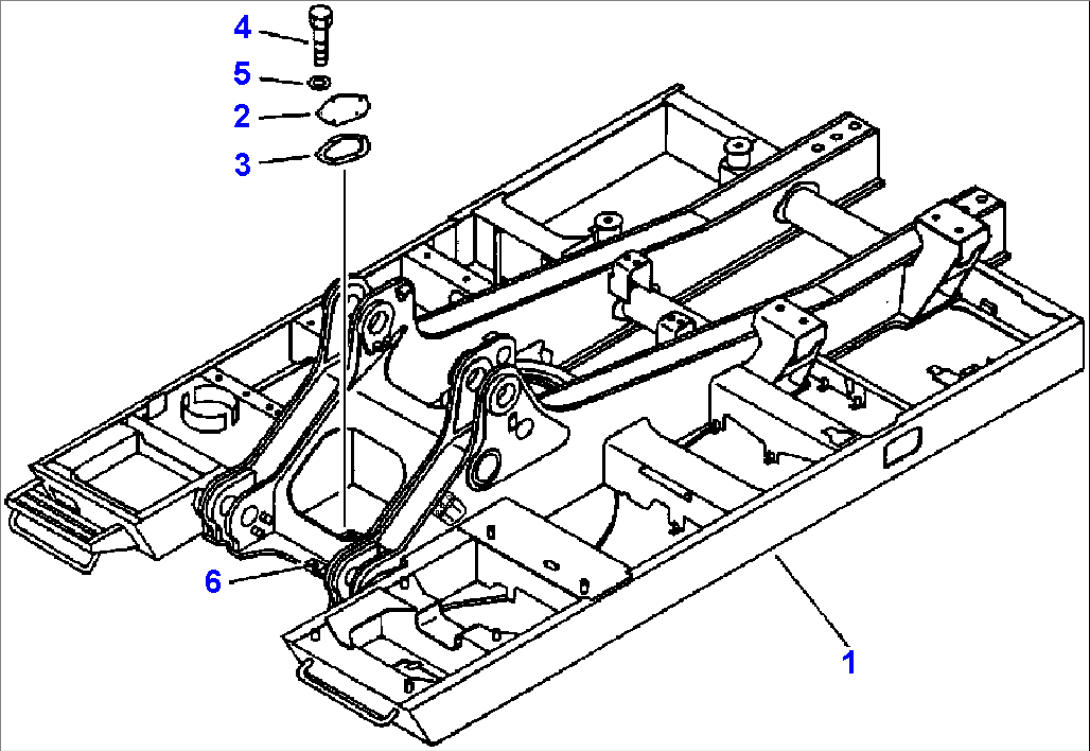 4
5
2
3
6
1