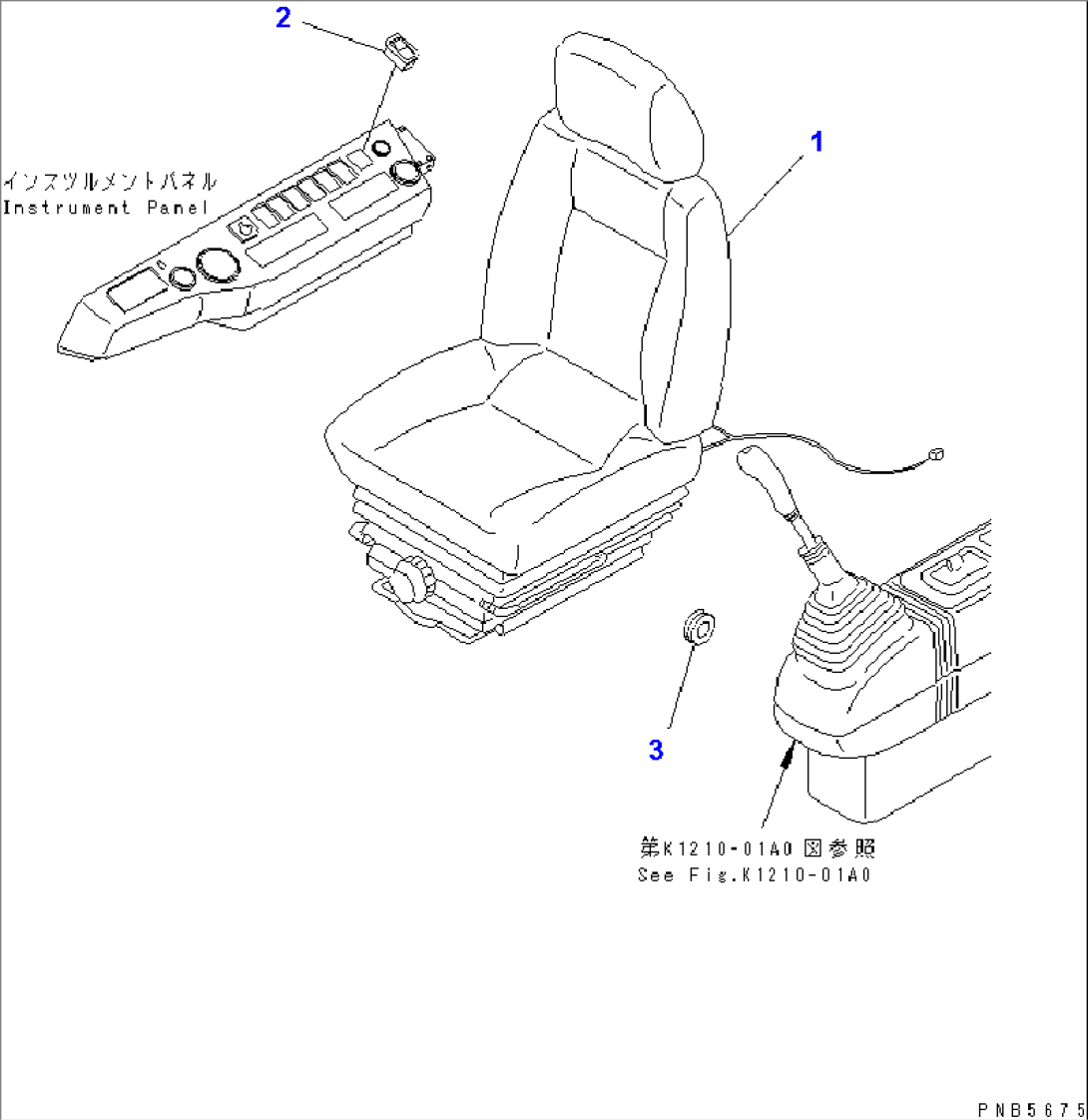 2

インスツルメントパネル
Instrument Panel

1

3

第K1210-01A0図参照
See Fig.K1210-01A0

PNB5675