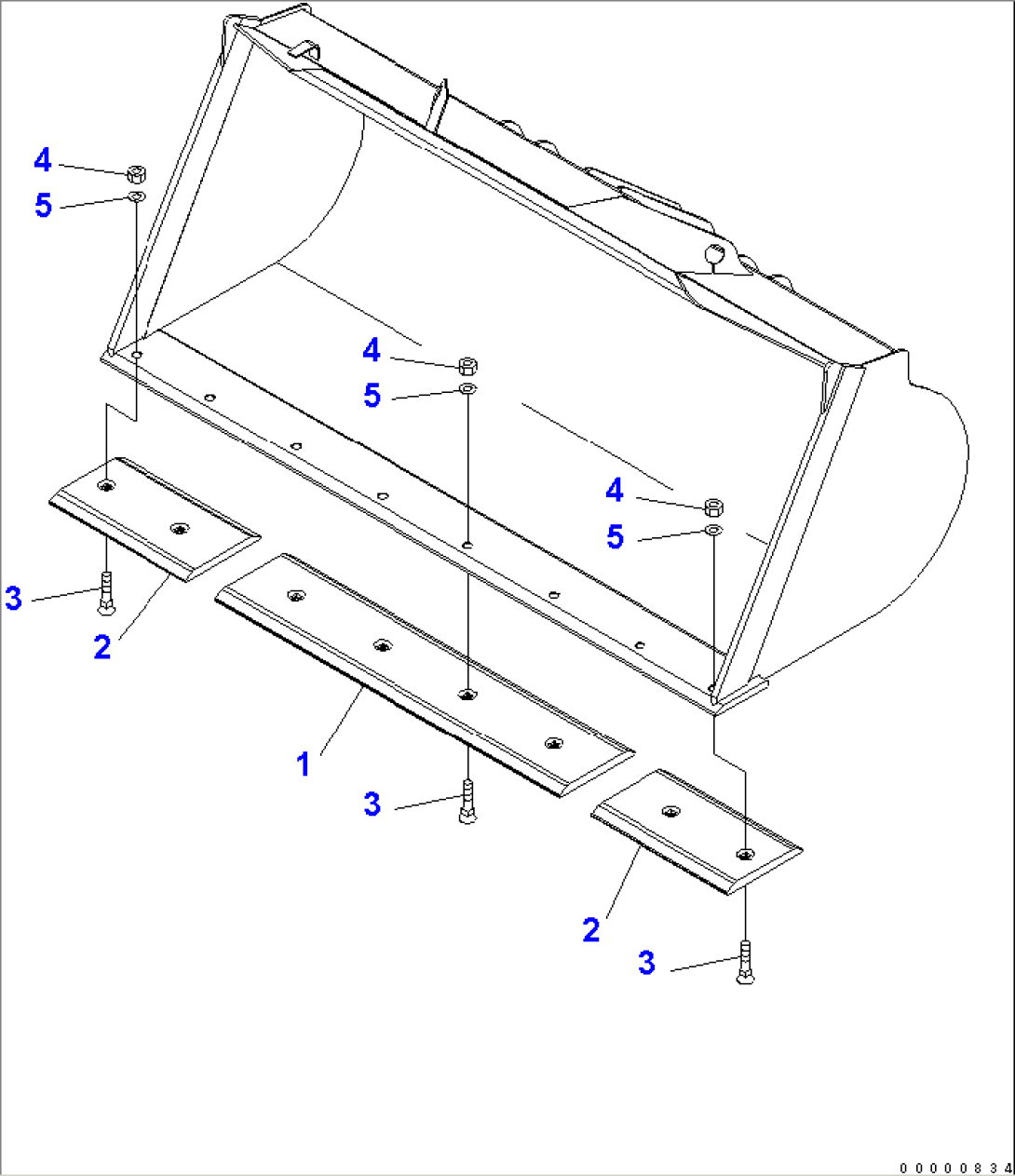 4
5
4
5
4
5
3
2
1
3
2
3
00000834