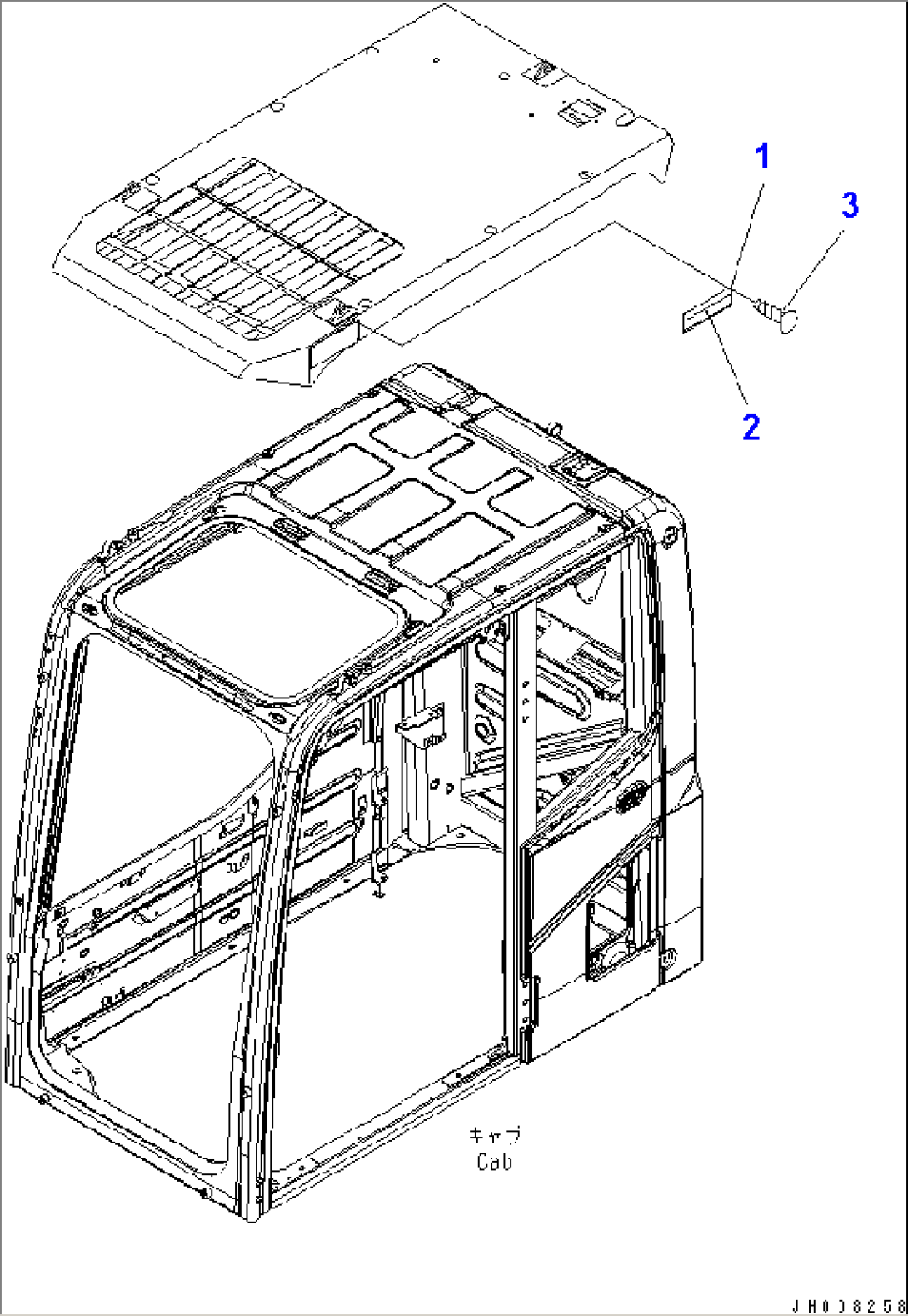 1

3

2

キャブ
Cab

JH0J8258