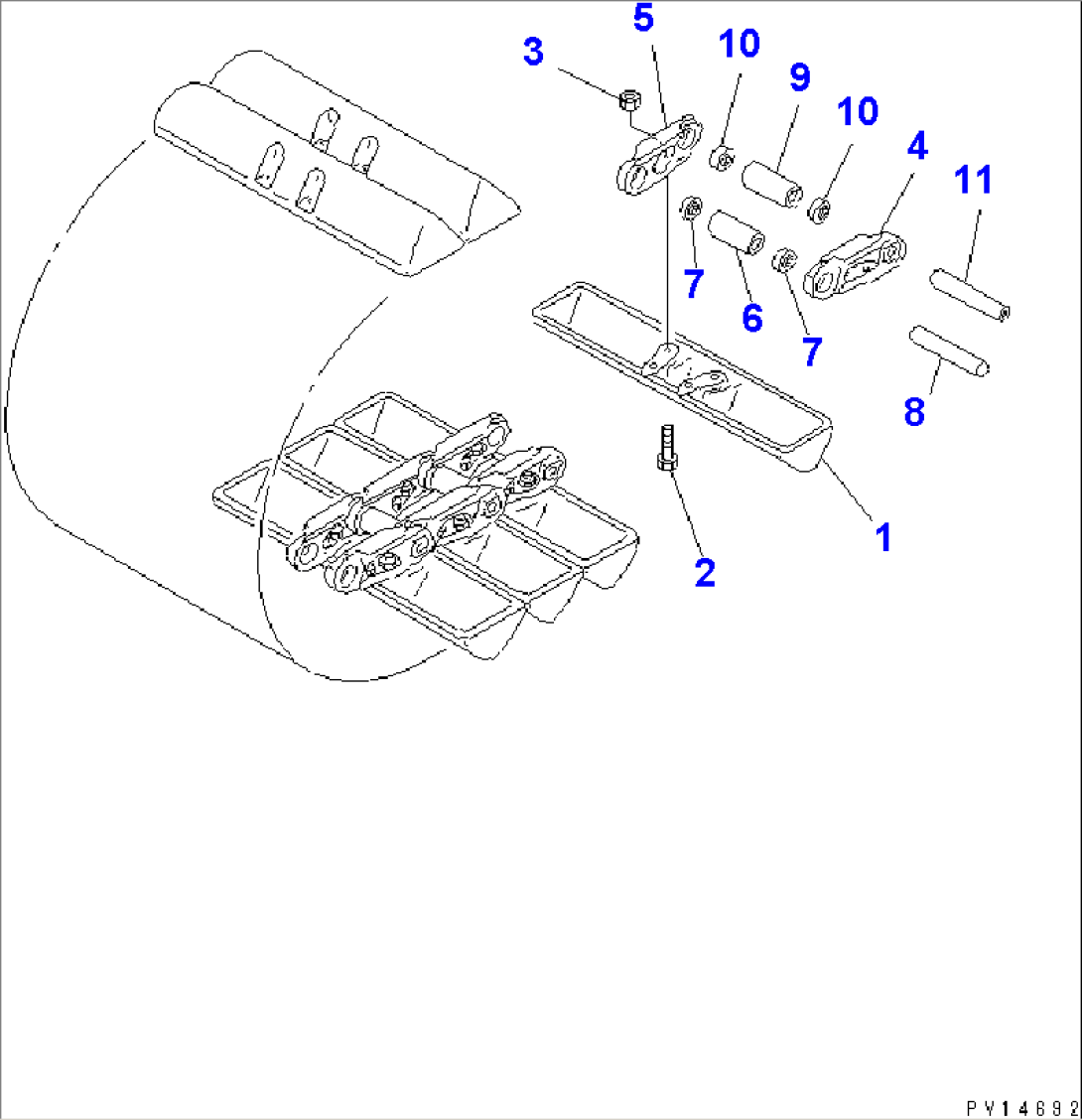 3
5
10
9
10
4
11
7
6
7
8
1
2
PV14692