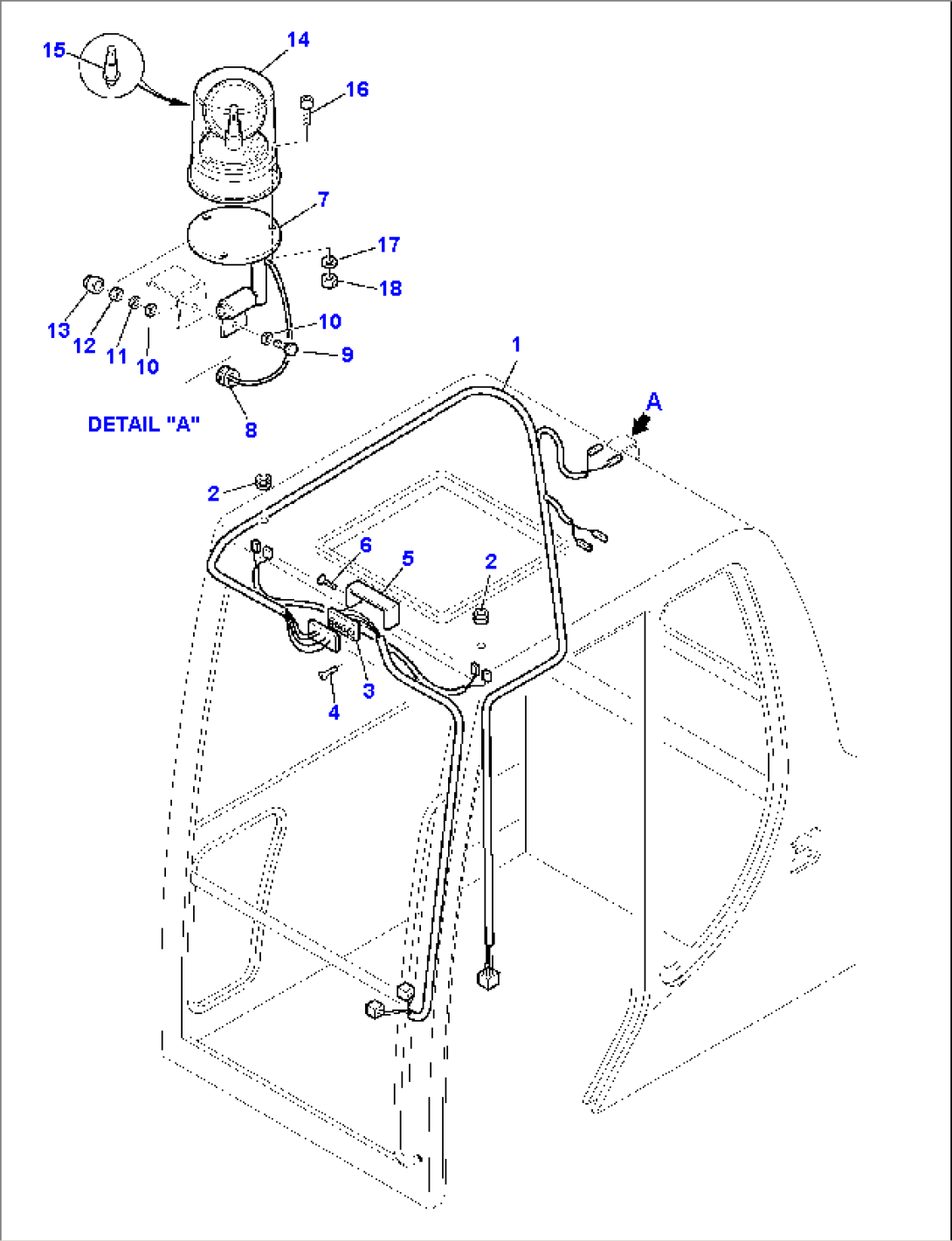 15
14
16
7
17
18
13
12
11
10
10
9
8
DETAIL "A"
1
A
2
6
5
2
3
4