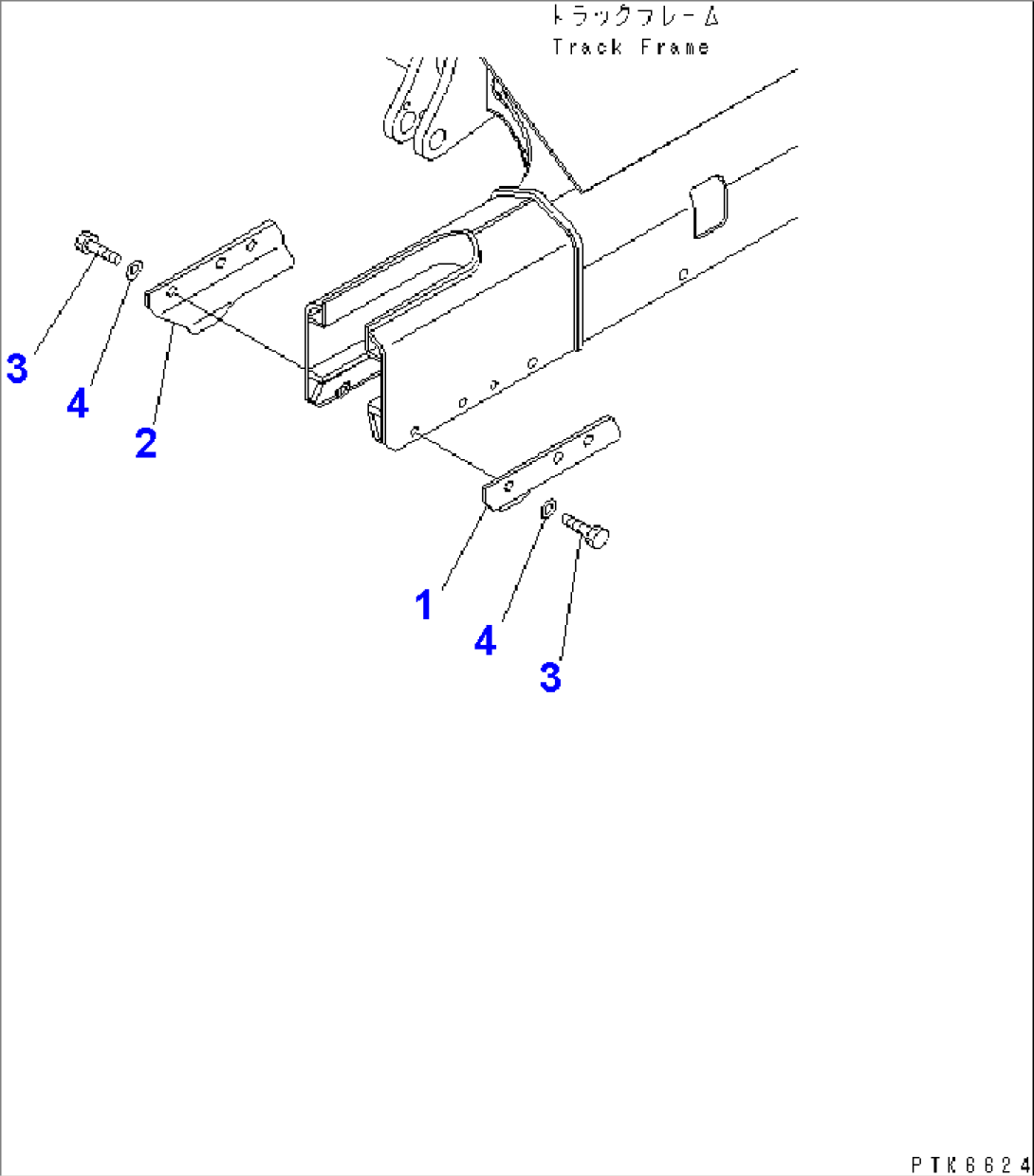 トラックフレーム
Track Frame

3
4
2

1
4
3

PTK6624