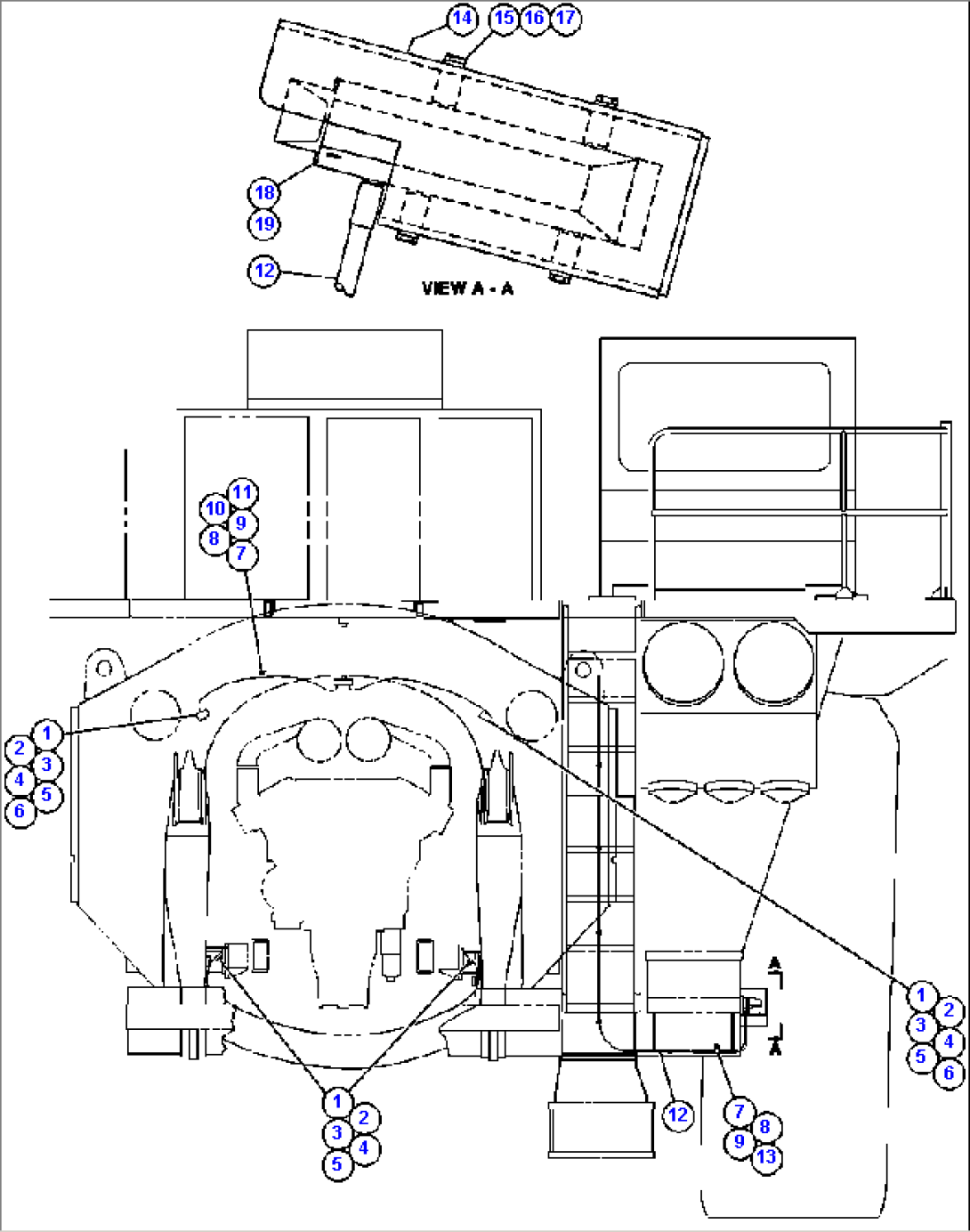 14
15 16 17
18
19
12
VIEW A - A
11
10 9
8 7
1
2 3
4 5
6
A
A
1
2
3 4
5 6
1
2
3 4
5
12
7 8
9 13