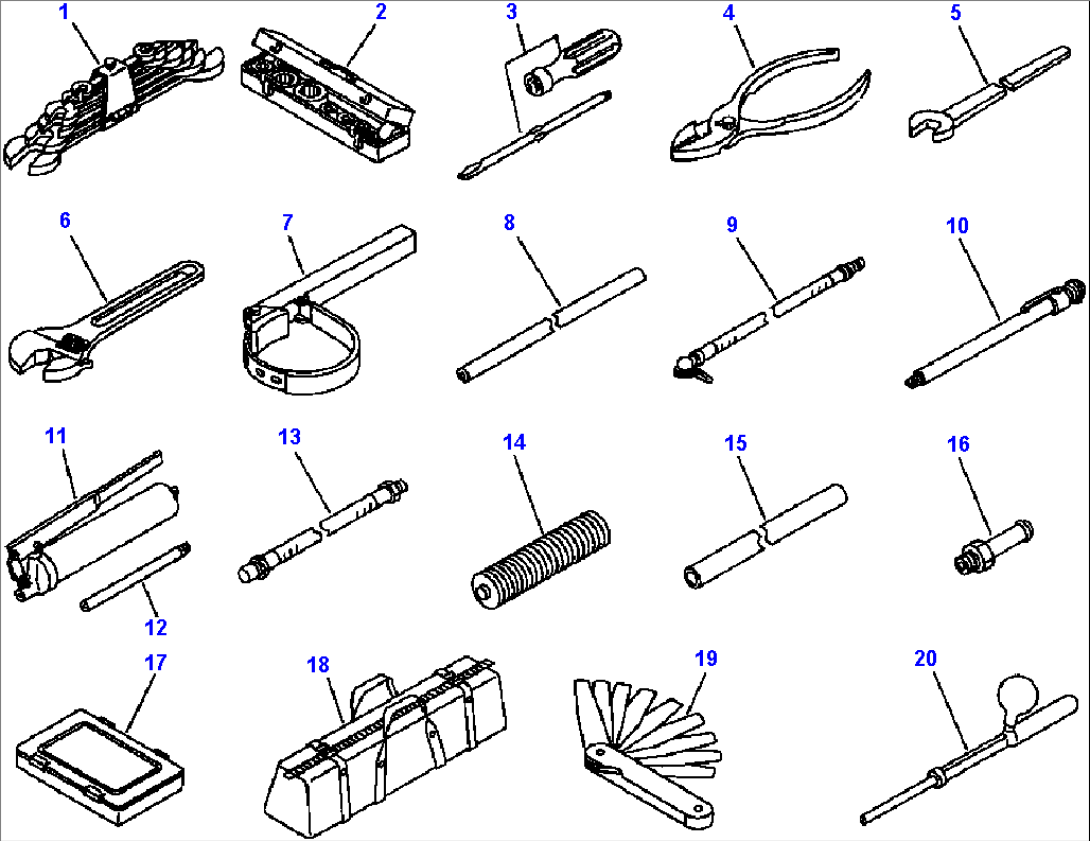 1
2
3
4
5
6
7
8
9
10
11
13
14
15
16
12
17
18
19
20