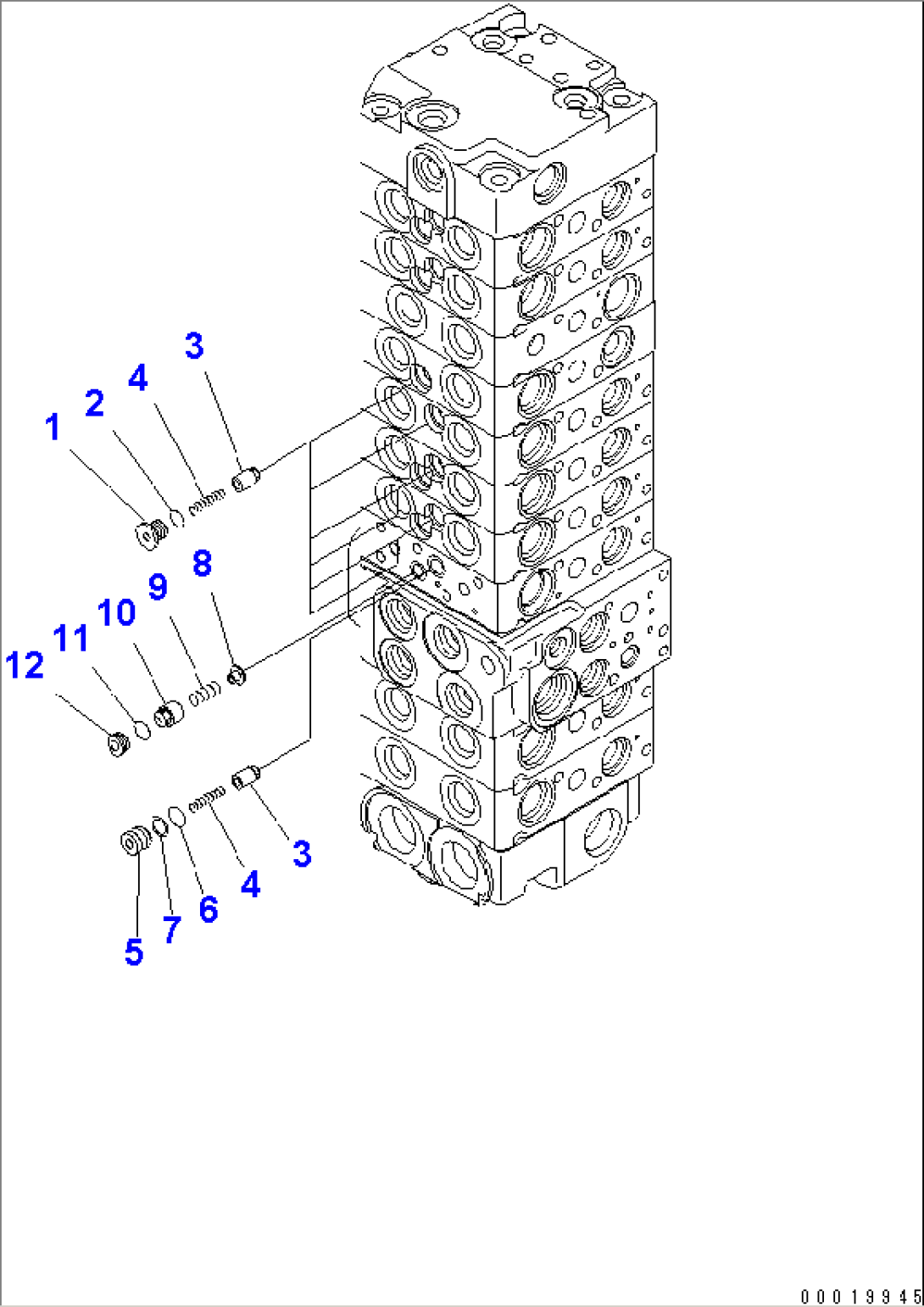 3
4
2
1
8
9
10
11
12
3
4
6
7
5
00019945