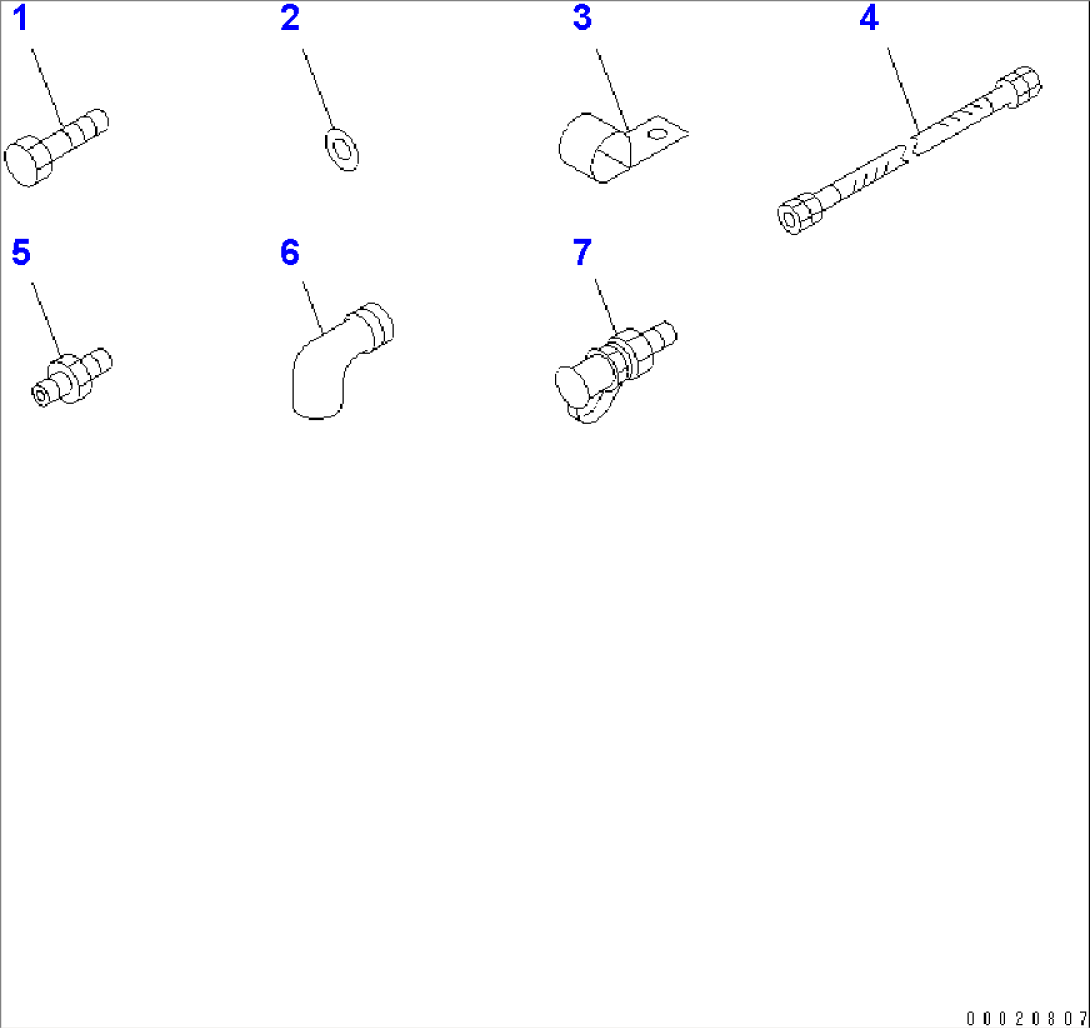 1
2
3
4
5
6
7
00020807