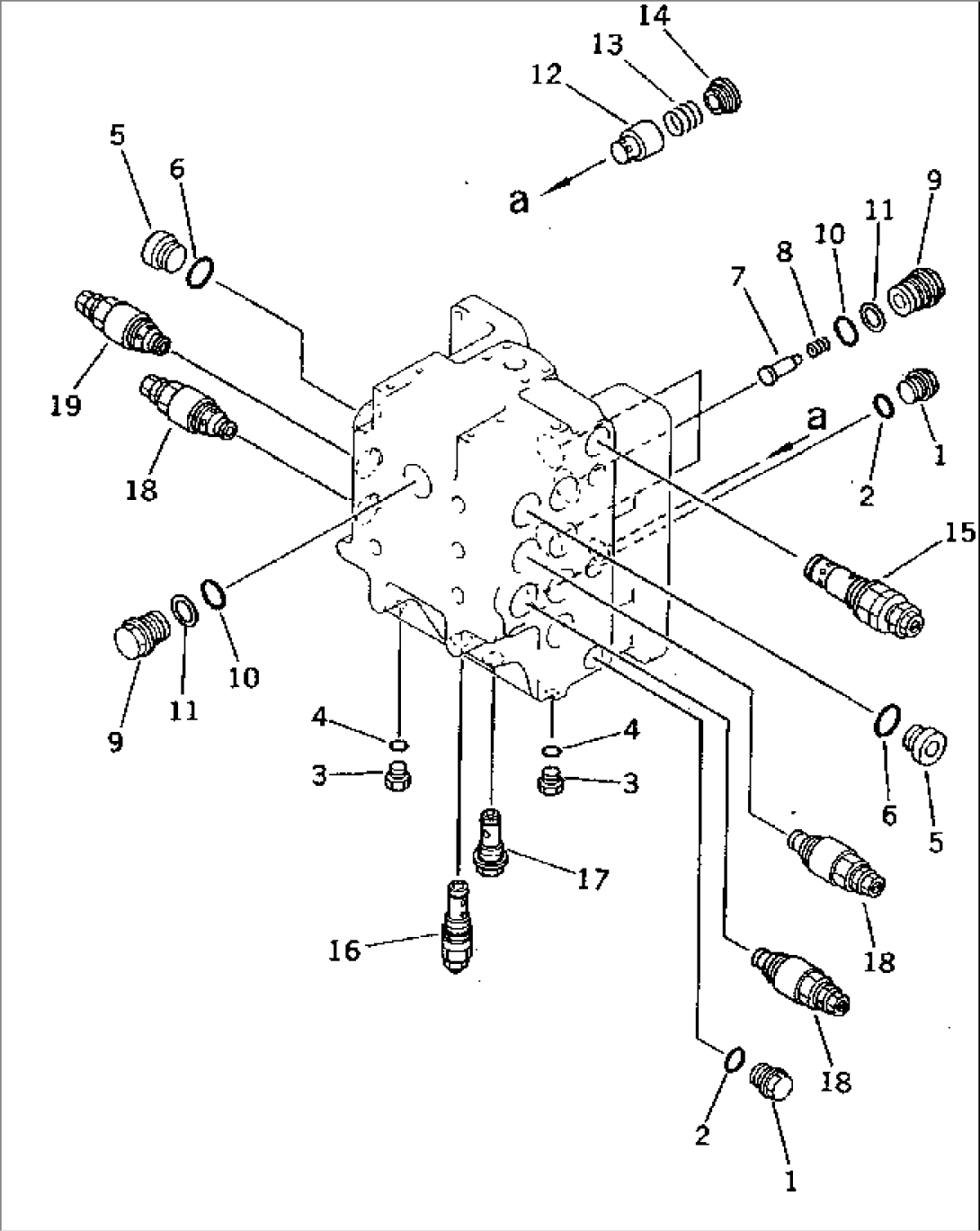 14
13
12
a
5
6
9
11
10
8
7
19
18
a
1
2
15
9
11
10
4
3
4
3
6
5
17
16
18
18
2
1