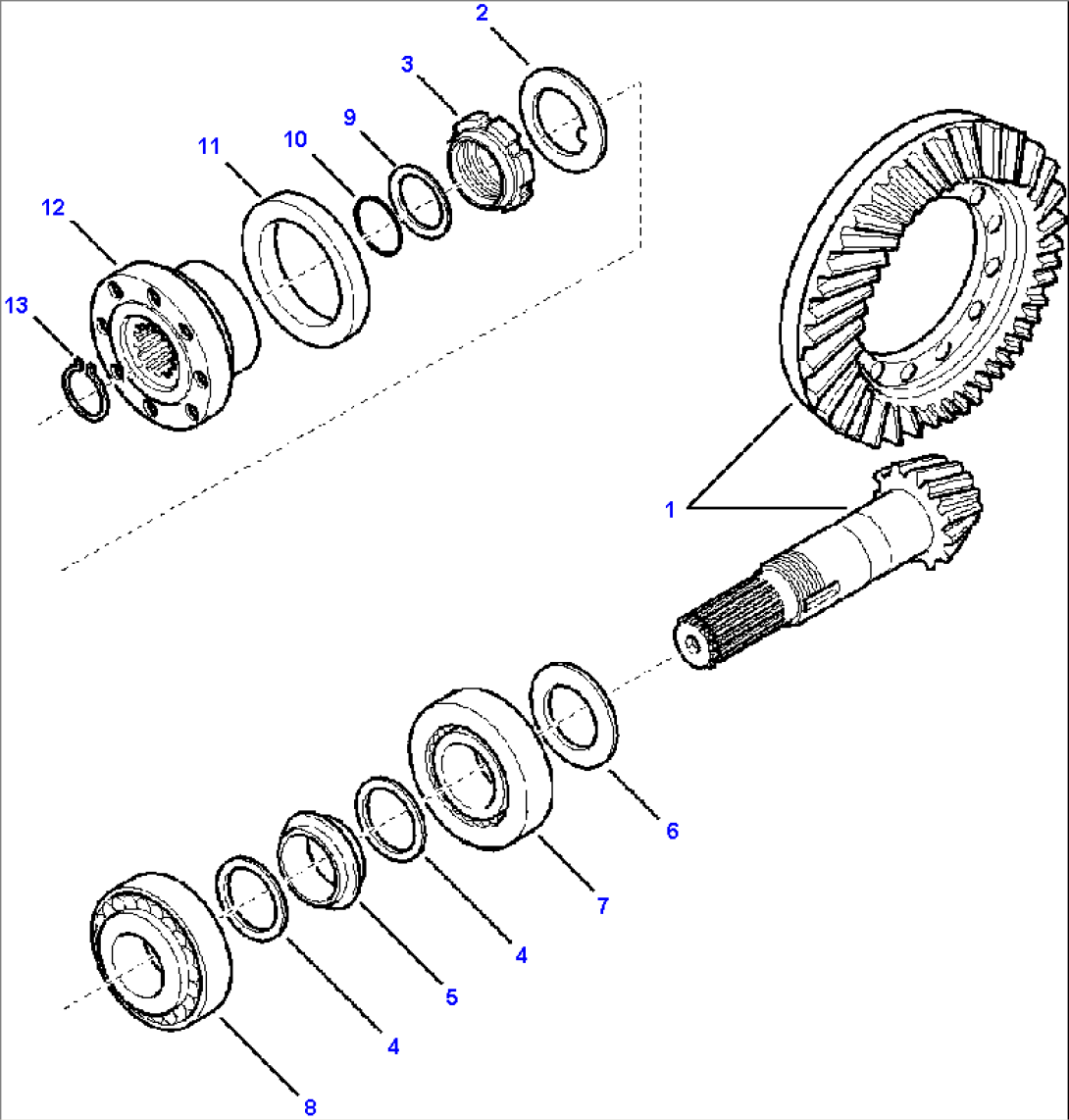 2
3
9
10
11
12
13
1
6
7
4
5
4
8