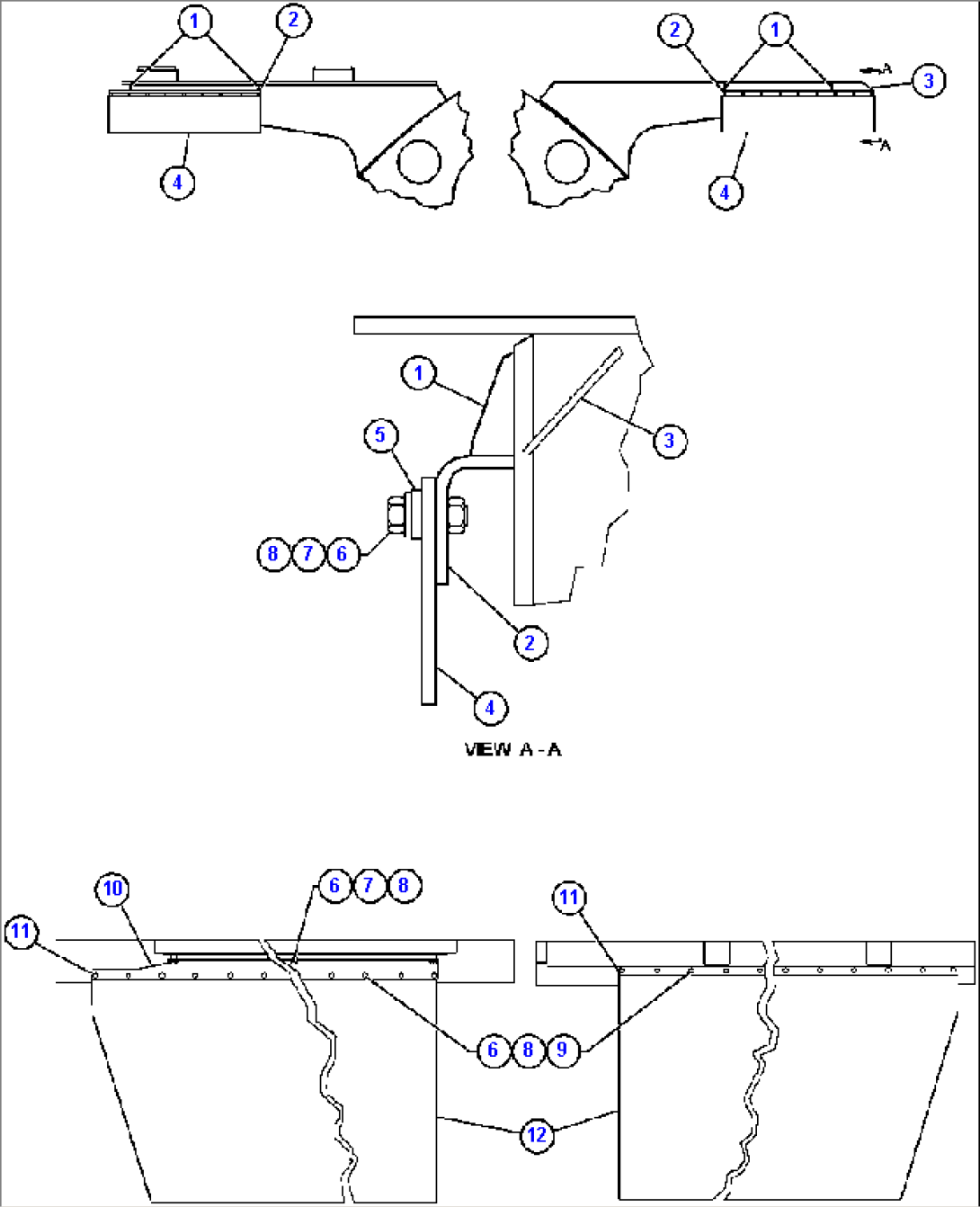 1
2
4
2
1
A
3
A
4

1
3
5
8 7 6
2
4
VIEW A - A

10
6 7 8
11
11
6 8 9
12