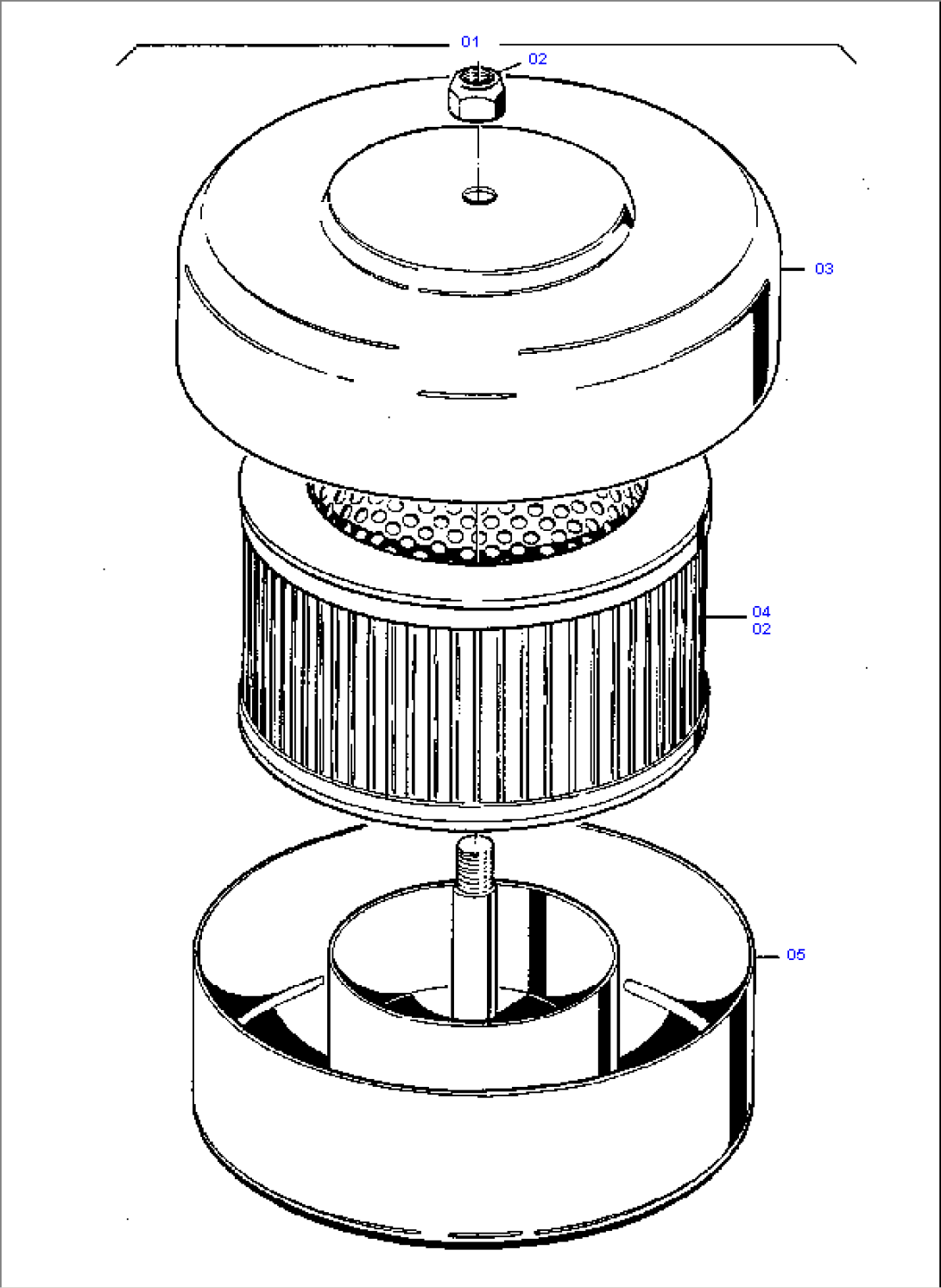 01
02
03
04
02
05