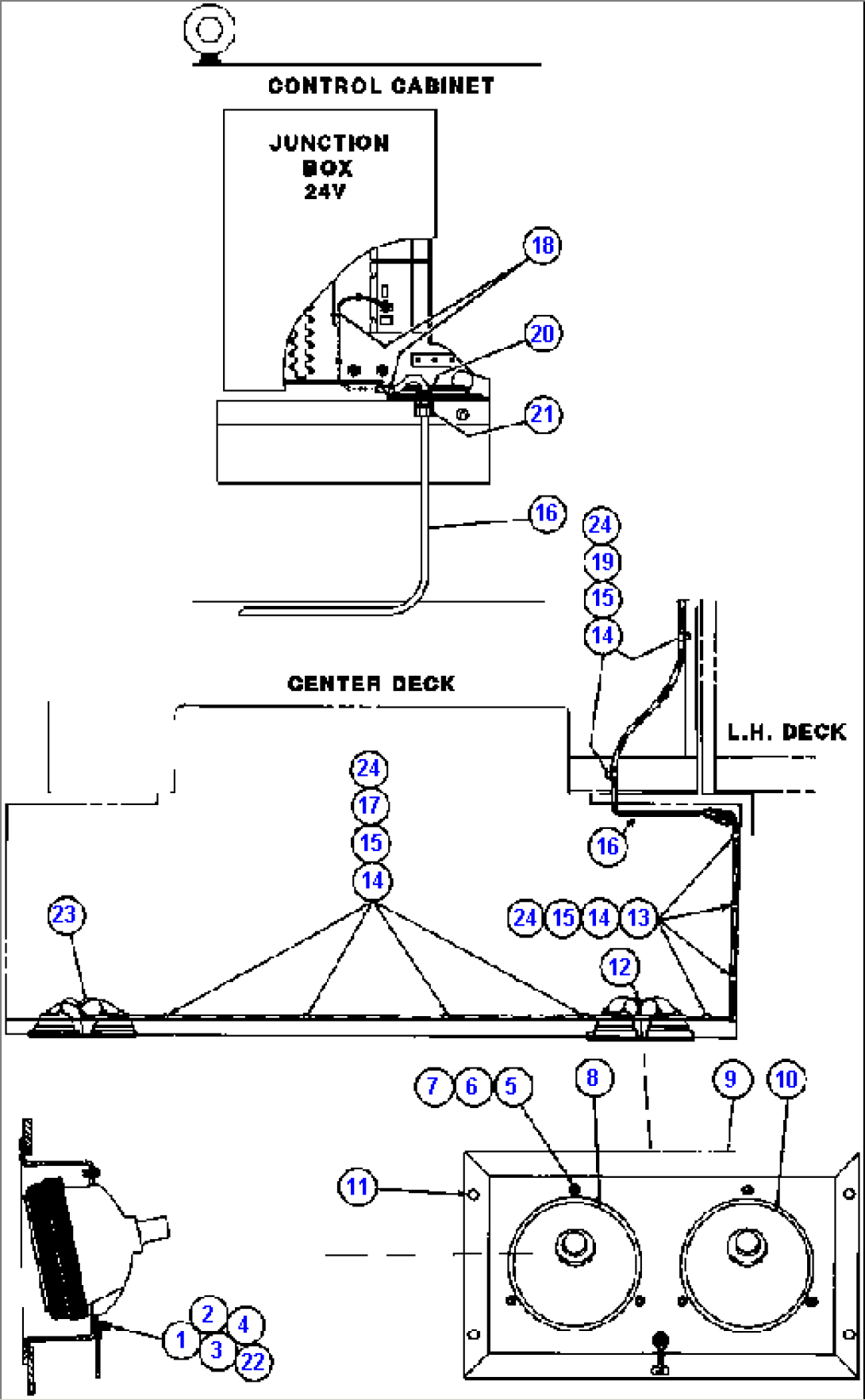 CONTROL CABINET

JUNCTION BOX 24V

18

20

21

16

24
19
15
14

CENTER DECK

L.H. DECK

24
17
15
14

16

23

24 15 14 13

12

7 6 5

8

9

10

11

2
4
1
3
22