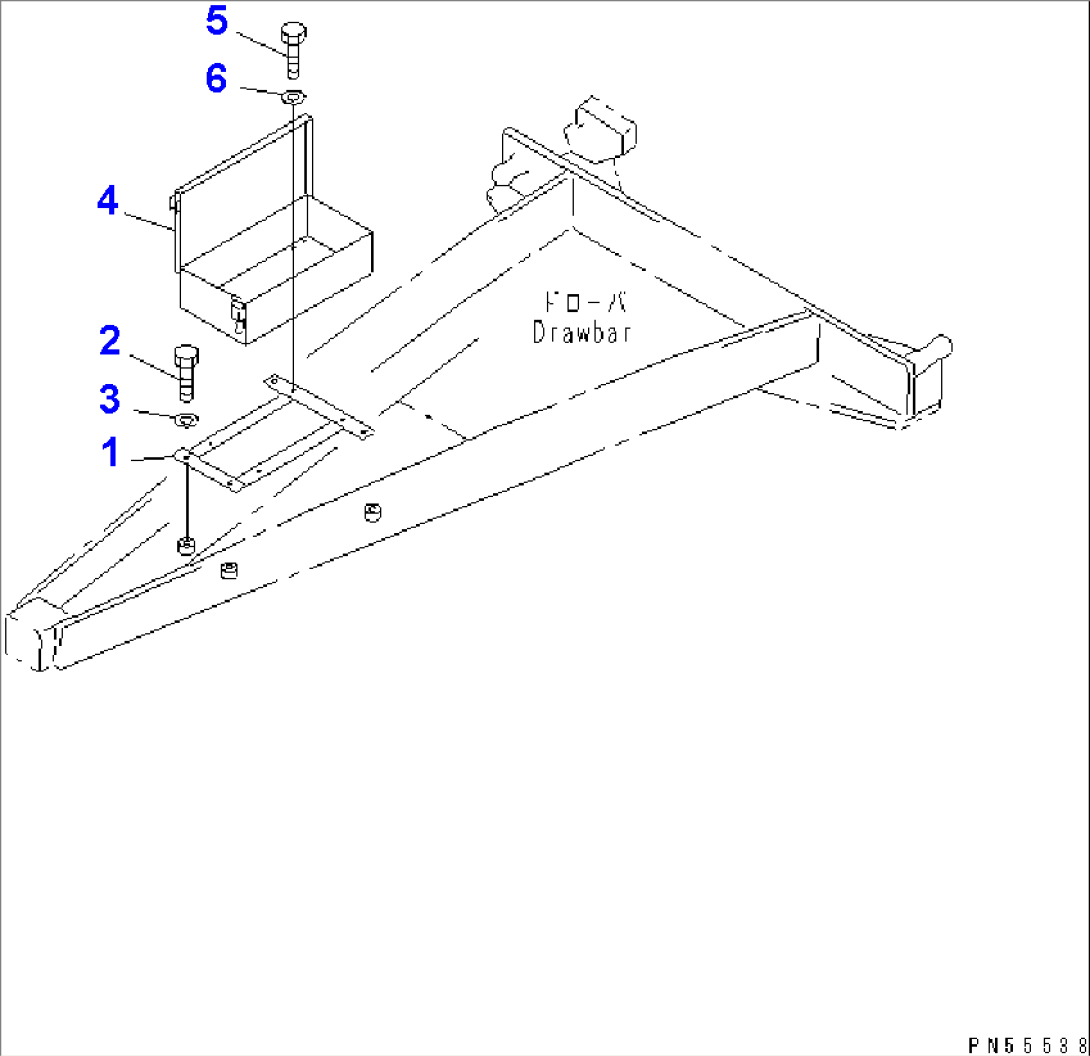 5
6
4
2
3
1
ドローバ
Drawbar
PN55538