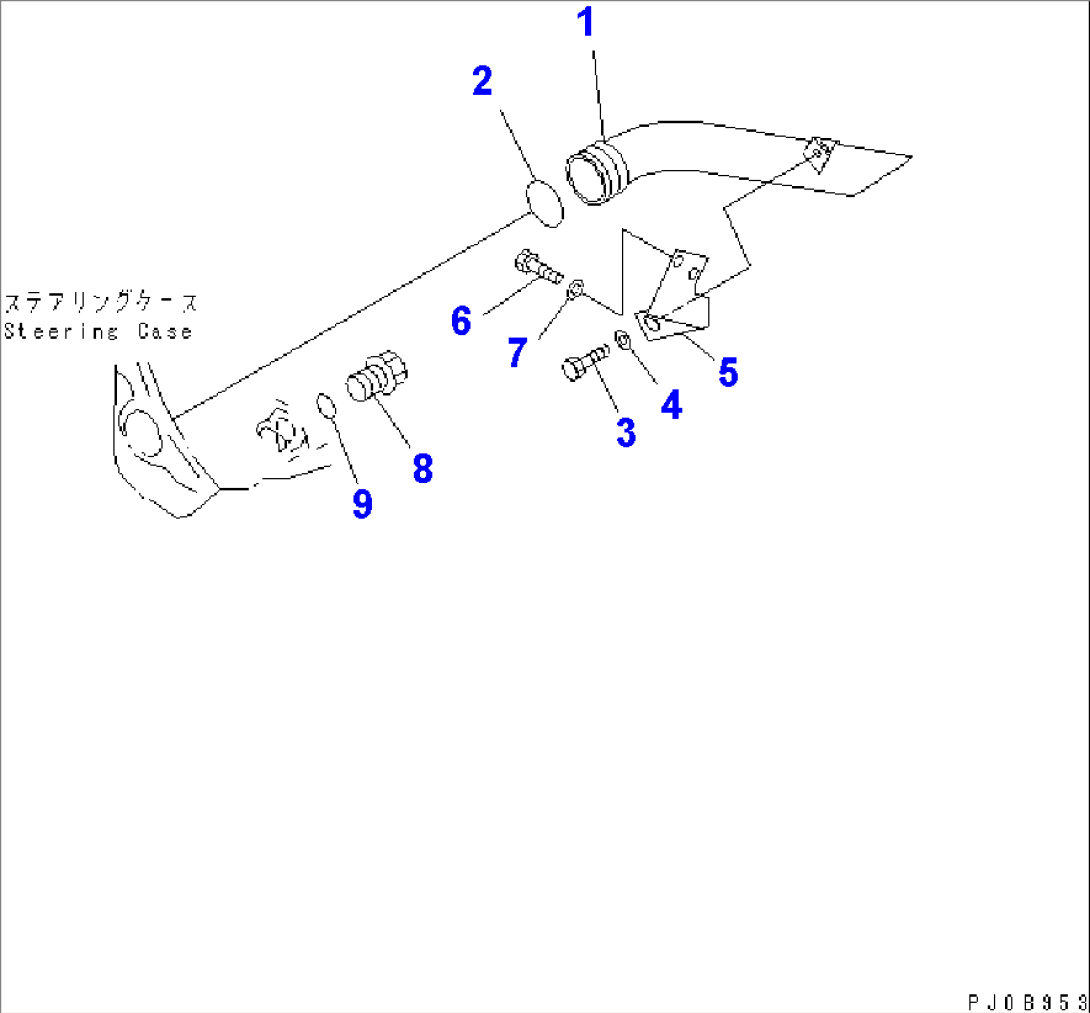 1
2
ステアリングケース
Steering Case
6
7
5
4
3
8
9
PJ0B953