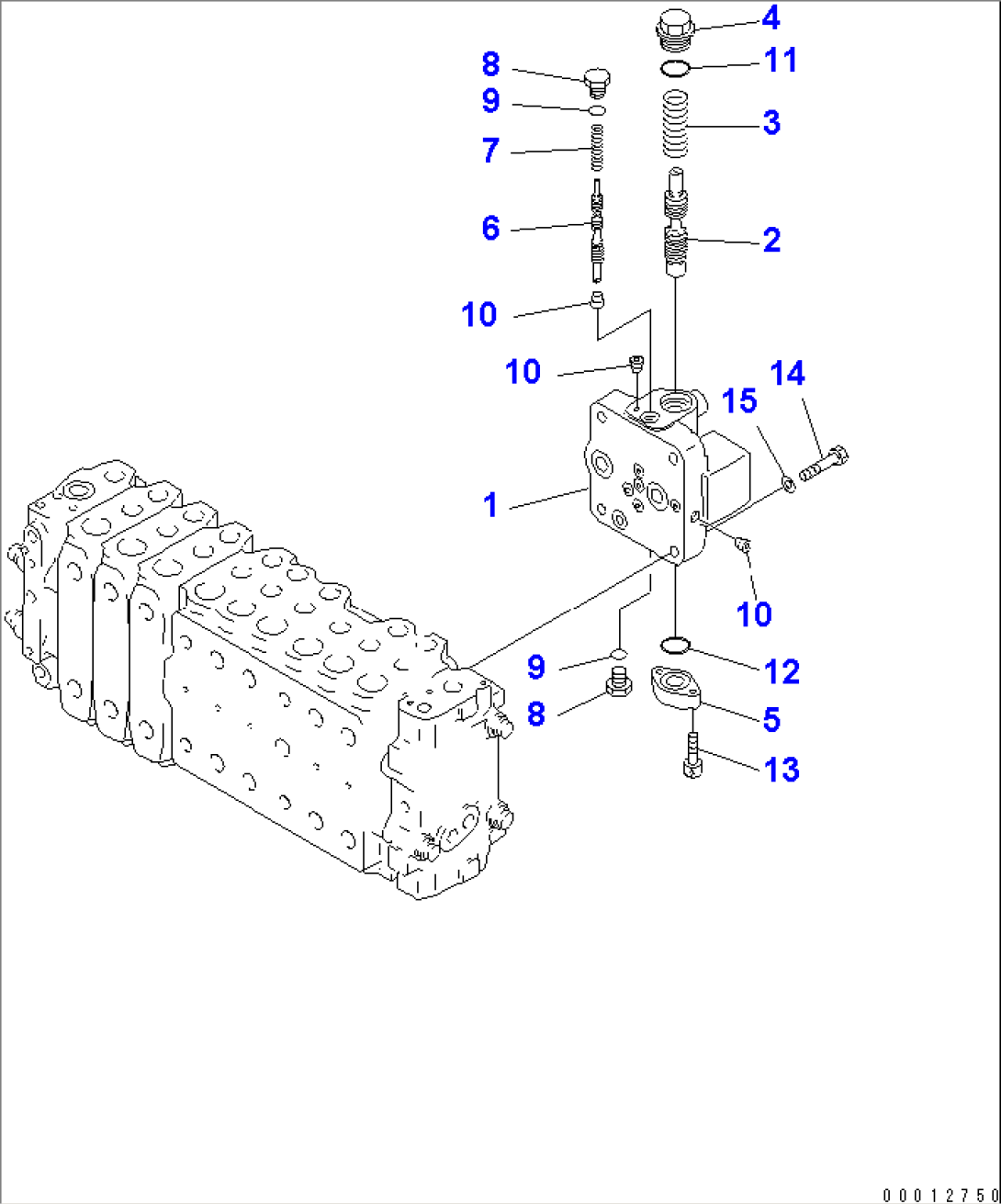 4
8
11
9
3
7
6
2
10
10
14
15
1
10
9
12
8
5
13
00012750